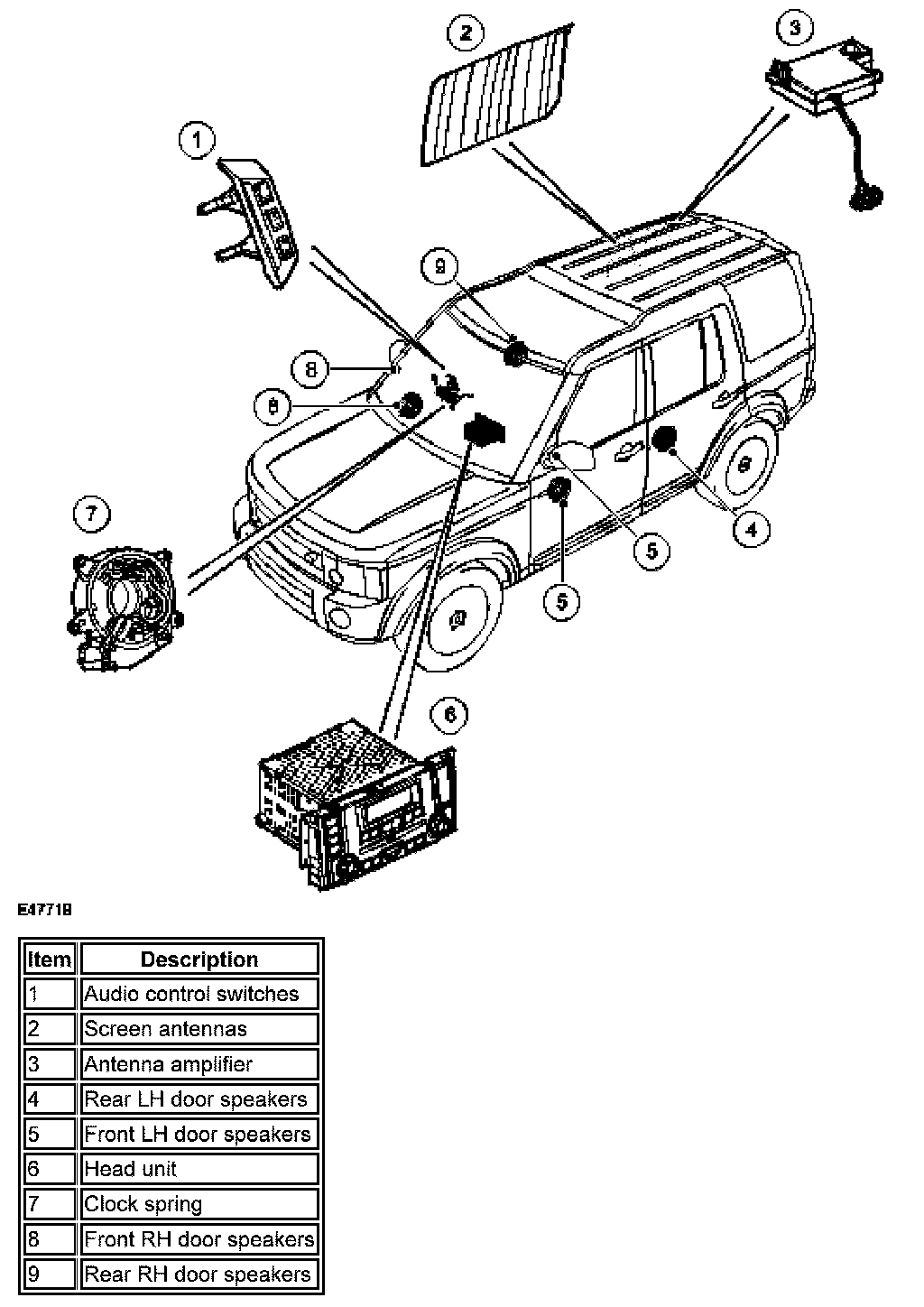 2

3

1

9

8

8

7

5

4

5

6

E47718

| Item | Description |
|---|---|
| 1 | Audio control switches |
| 2 | Screen antennas |
| 3 | Antenna amplifier |
| 4 | Rear LH door speakers |
| 5 | Front LH door speakers |
| 6 | Head unit |
| 7 | Clock spring |
| 8 | Front RH door speakers |
| 9 | Rear RH door speakers |