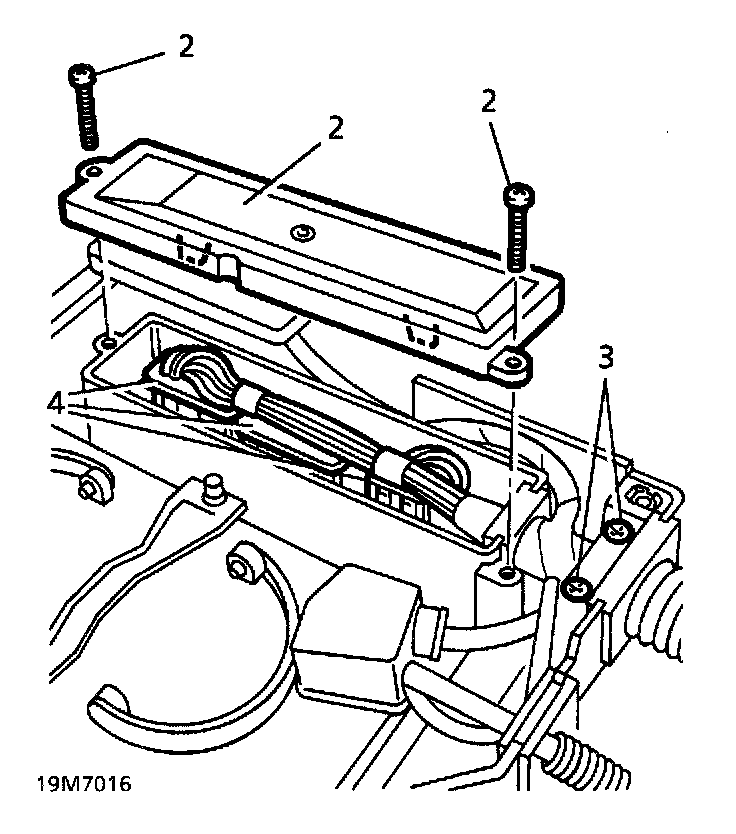 2
2
2
3
4
19M7016