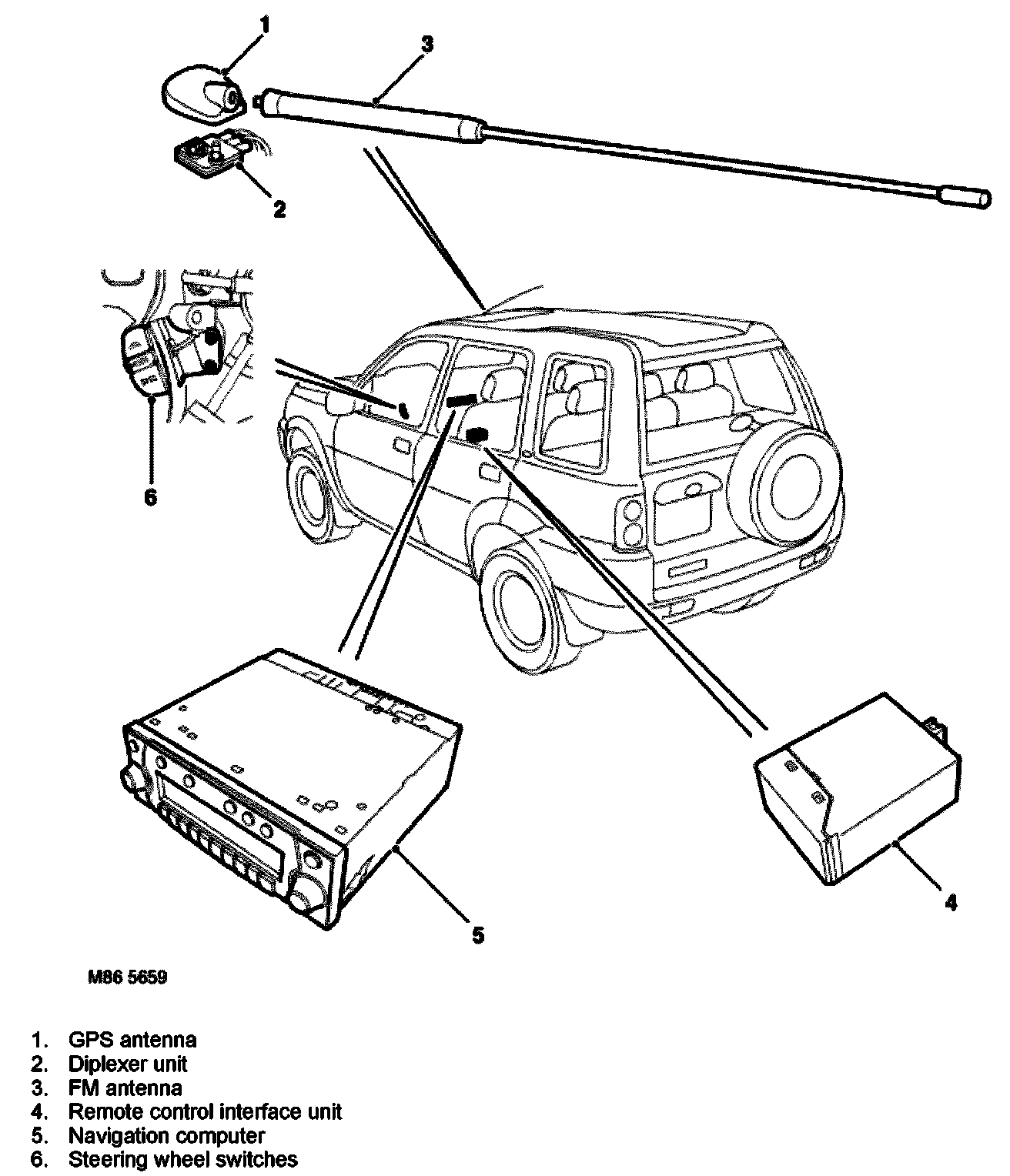 1
3
2
6
5
4

M86 5659

1. GPS antenna
2. Diplexer unit
3. FM antenna
4. Remote control interface unit
5. Navigation computer
6. Steering wheel switches