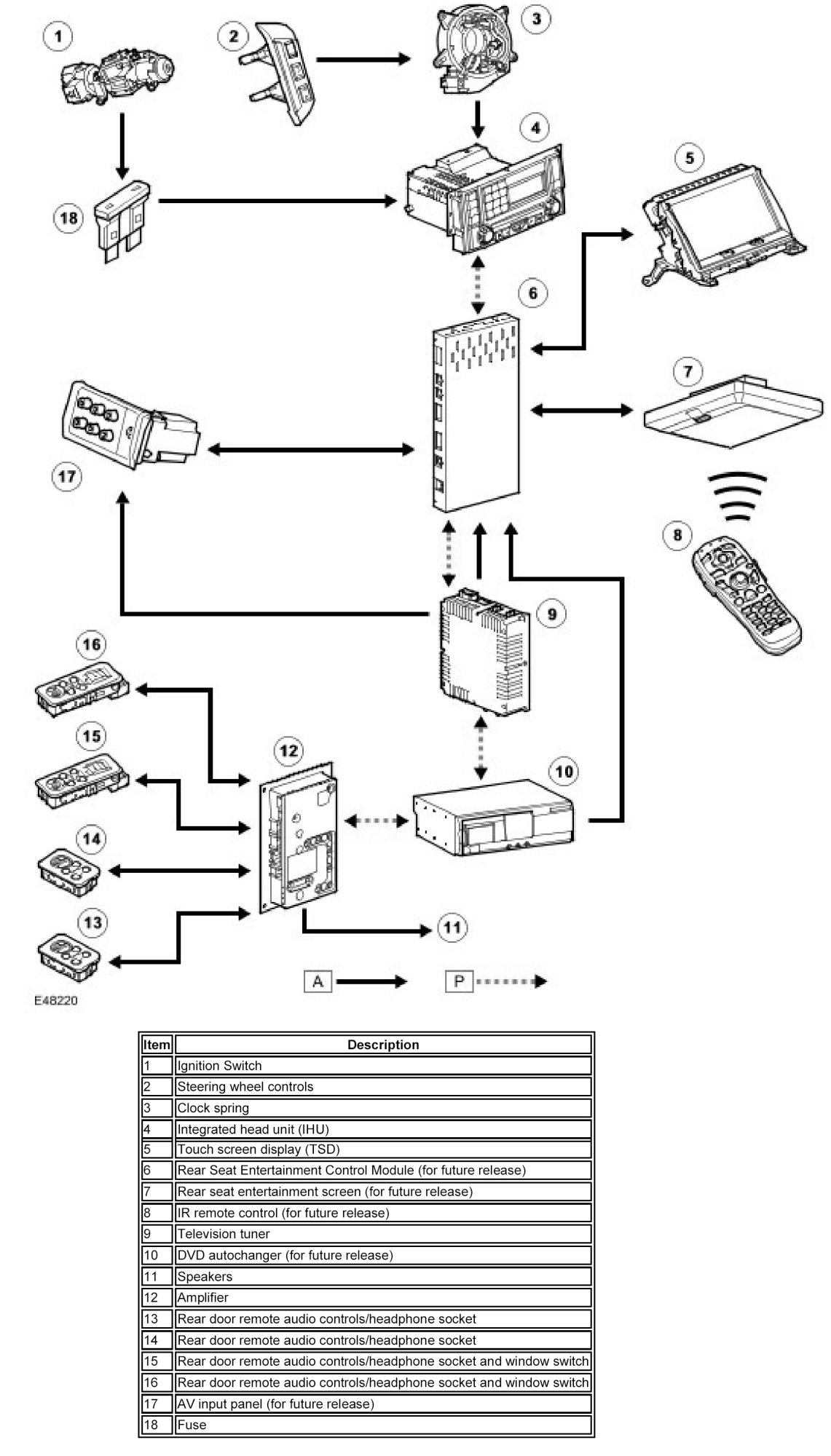 1
2
3
4
5
18
6
7
17
8
9
16
15
12
10
14
13
11
A
P
E48220

| Item | Description |
|---|---|
| 1 | Ignition Switch |
| 2 | Steering wheel controls |
| 3 | Clock spring |
| 4 | Integrated head unit (IHU) |
| 5 | Touch screen display (TSD) |
| 6 | Rear Seat Entertainment Control Module (for future release) |
| 7 | Rear seat entertainment screen (for future release) |
| 8 | IR remote control (for future release) |
| 9 | Television tuner |
| 10 | DVD autochanger (for future release) |
| 11 | Speakers |
| 12 | Amplifier |
| 13 | Rear door remote audio controls/headphone socket |
| 14 | Rear door remote audio controls/headphone socket |
| 15 | Rear door remote audio controls/headphone socket and window switch |
| 16 | Rear door remote audio controls/headphone socket and window switch |
| 17 | AV input panel (for future release) |
| 18 | Fuse |