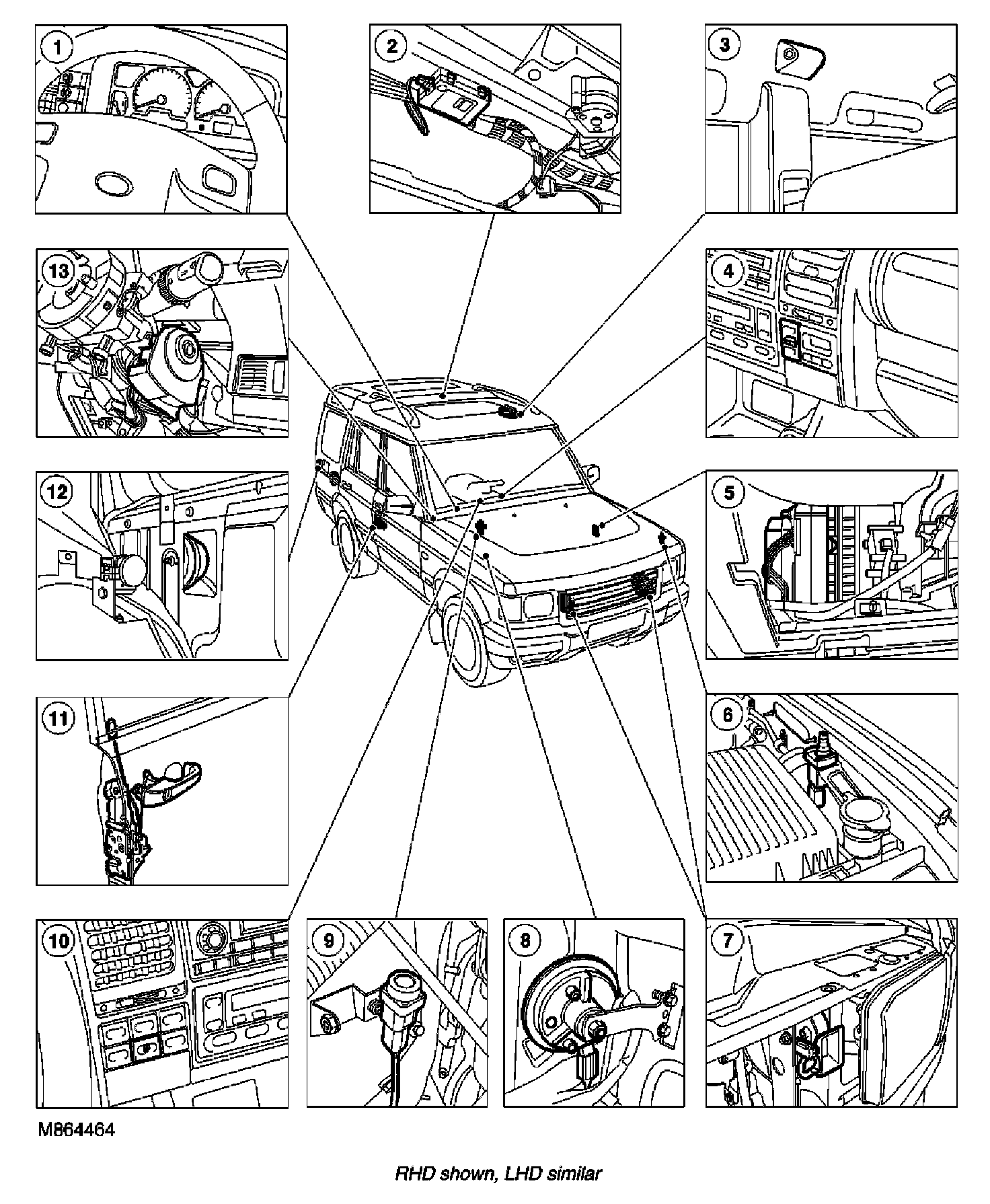 1
2
3
13
4
12
5
11
6
10
9
8
7
M864464

RHD shown, LHD similar