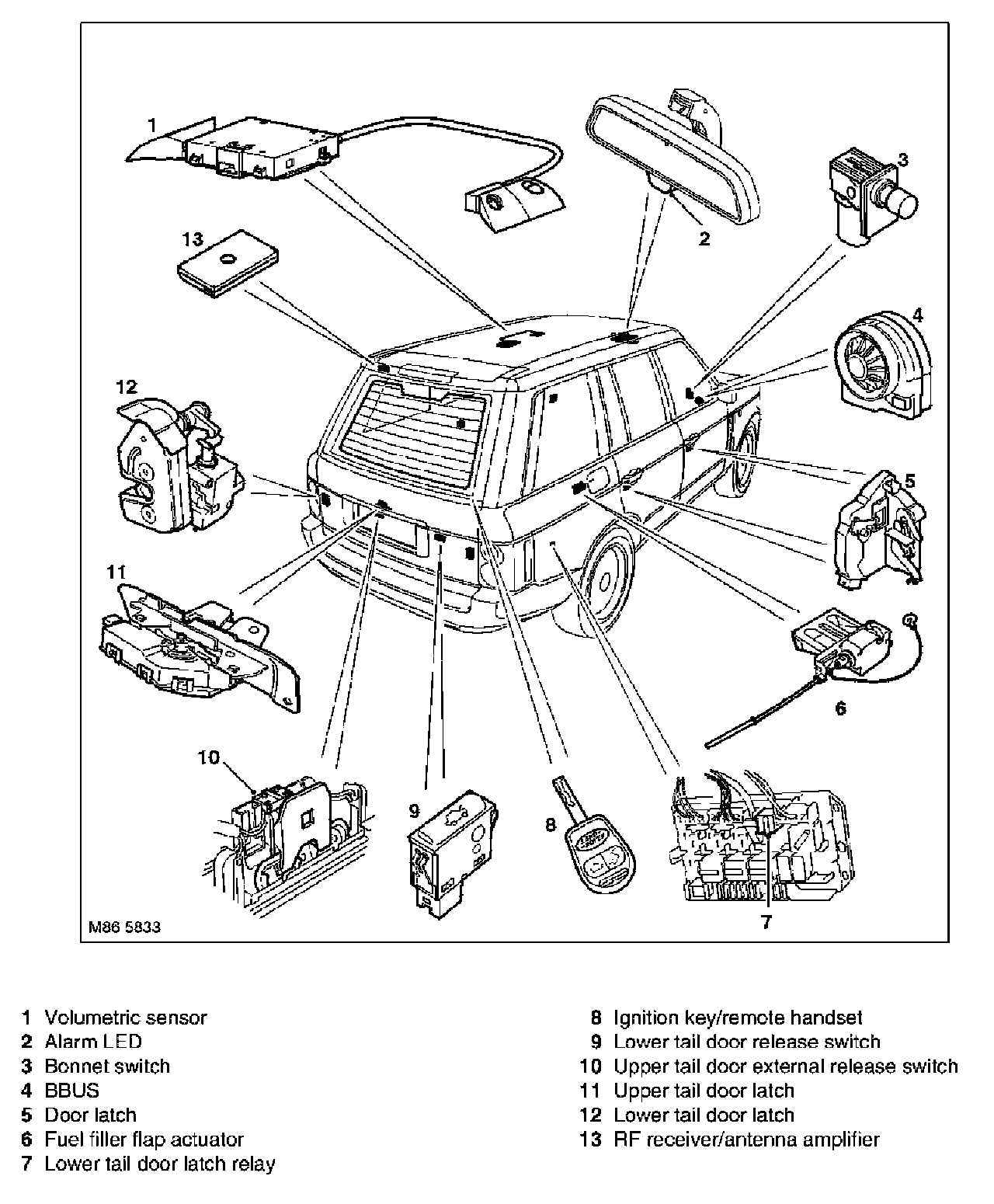 1
2
3
13
4
12
5
11
6
10
9
8
7
M86 5833

1 Volumetric sensor
2 Alarm LED
3 Bonnet switch
4 BBUS
5 Door latch
6 Fuel filler flap actuator
7 Lower tail door latch relay

8 Ignition key/remote handset
9 Lower tail door release switch
10 Upper tail door external release switch
11 Upper tail door latch
12 Lower tail door latch
13 RF receiver/antenna amplifier