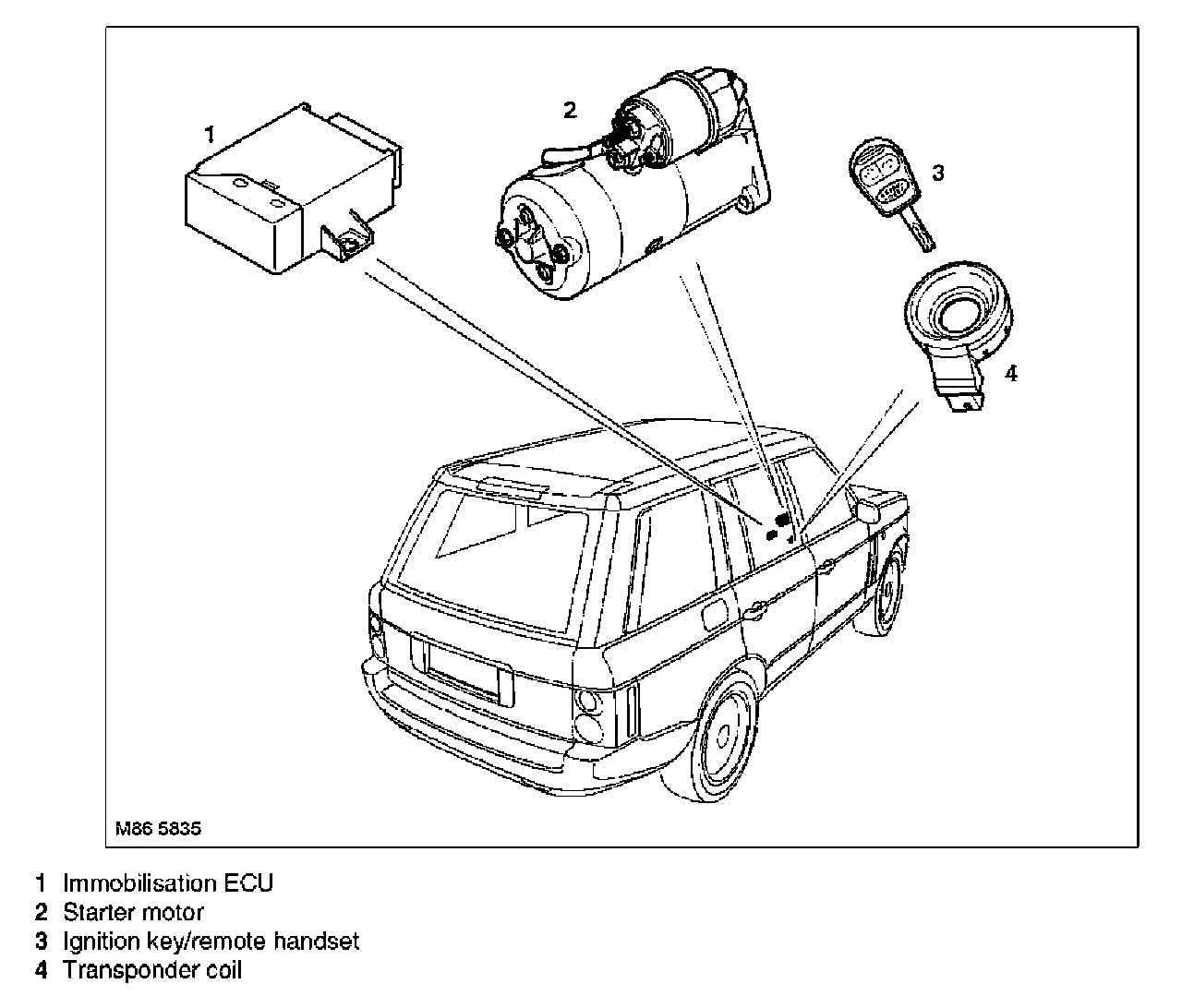 1

2

3

4

M86 5835

1 Immobilisation ECU
2 Starter motor
3 Ignition key/remote handset
4 Transponder coil