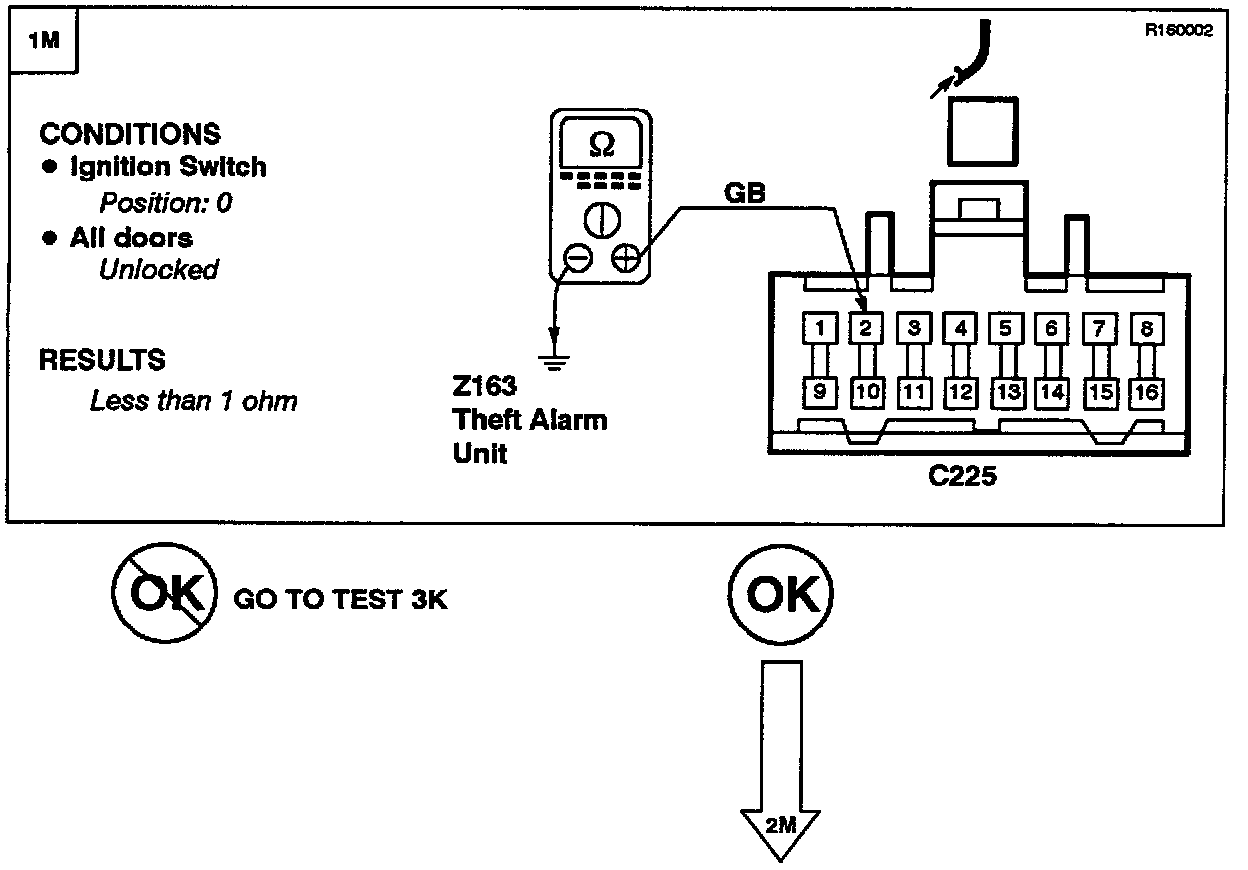 1M

R160002

CONDITIONS
● Ignition Switch
Position: 0
● All doors
Unlocked

RESULTS
Less than 1 ohm

Ω

GB

Z163
Theft Alarm
Unit

1 2 3 4 5 6 7 8
9 10 11 12 13 14 15 16

C225

OK GO TO TEST 3K

OK

2M