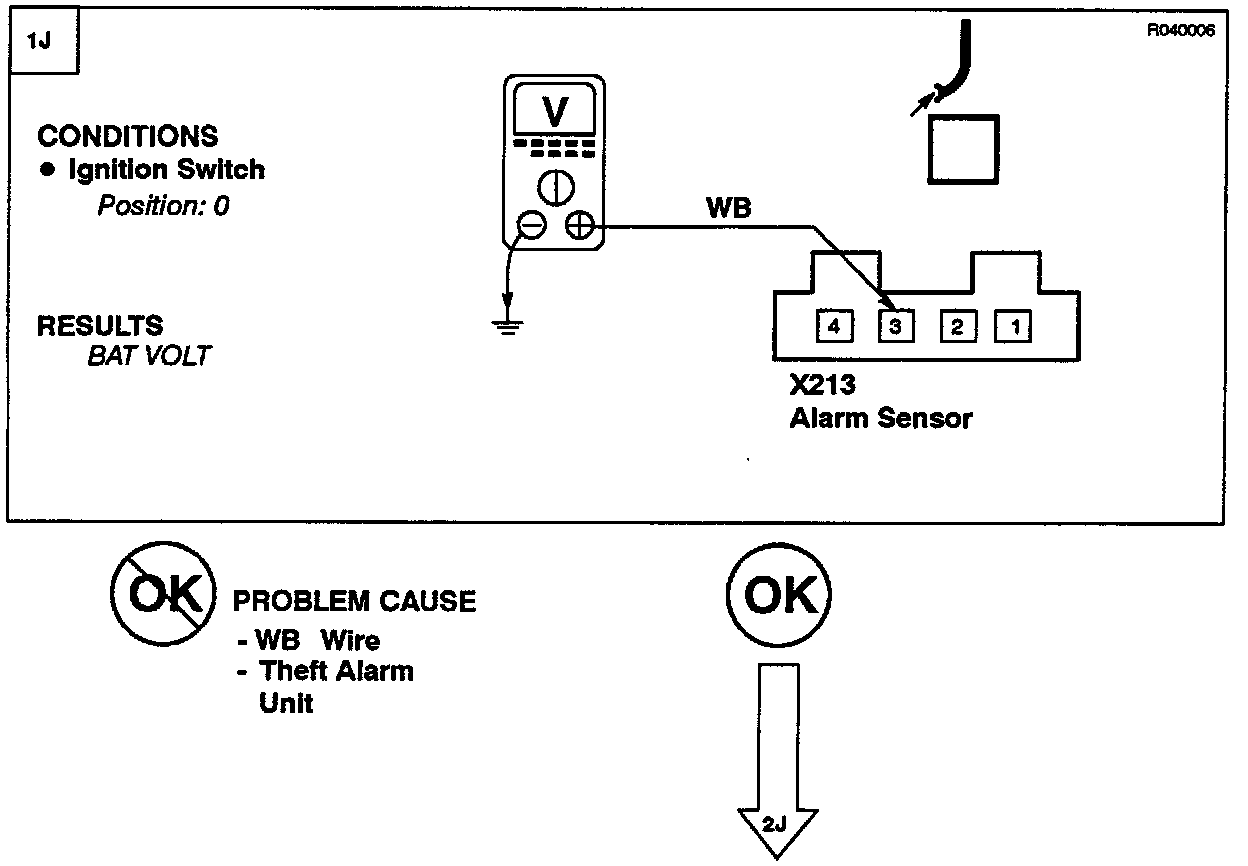 1J

R040006

CONDITIONS
● Ignition Switch
Position: 0

RESULTS
BAT VOLT

V

WB

4 3 2 1

X213
Alarm Sensor

OK

PROBLEM CAUSE
- WB Wire
- Theft Alarm Unit

OK

2J