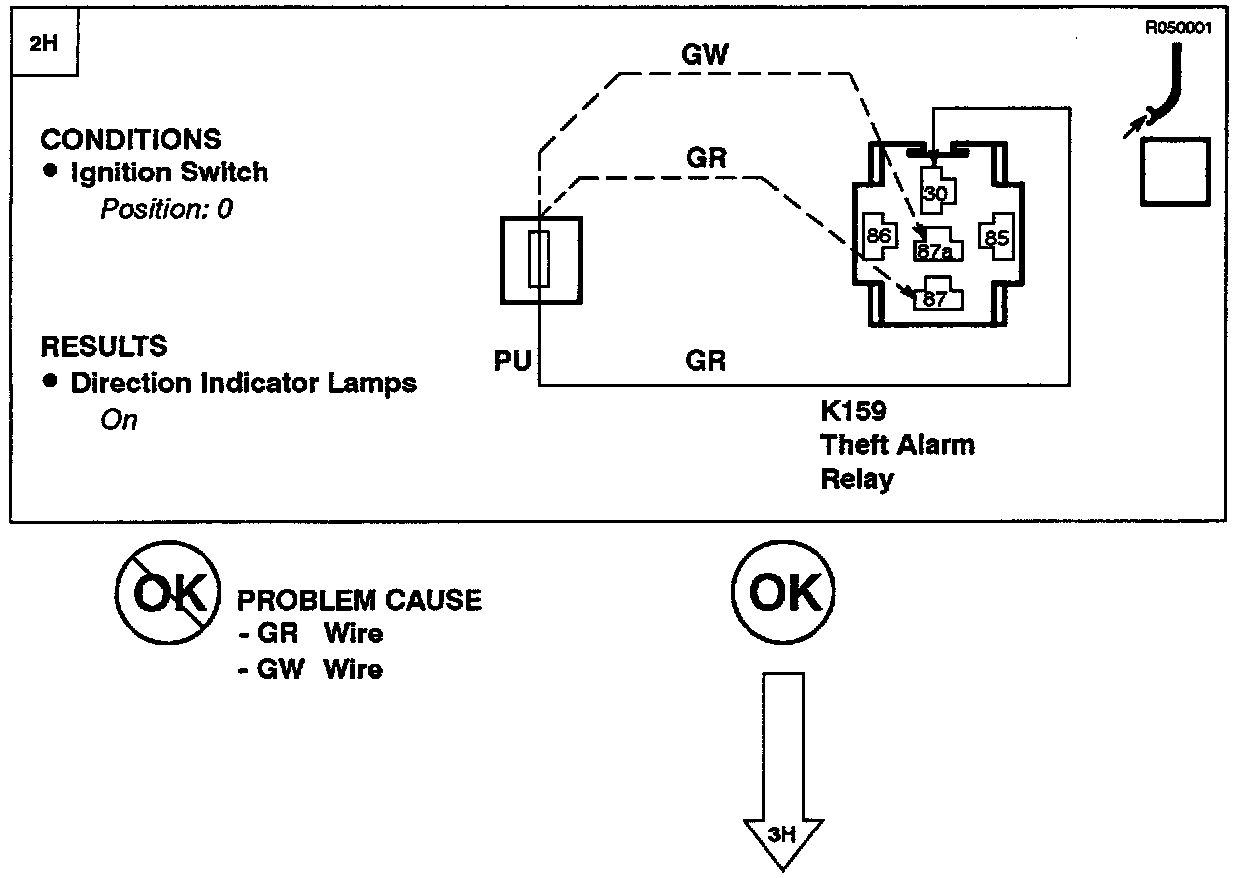 2H

R050001

CONDITIONS
• Ignition Switch
Position: 0

RESULTS
• Direction Indicator Lamps
On

GW

GR

30

86

87a

85

87

PU

GR

K159
Theft Alarm
Relay

OK

PROBLEM CAUSE
- GR Wire
- GW Wire

OK

3H