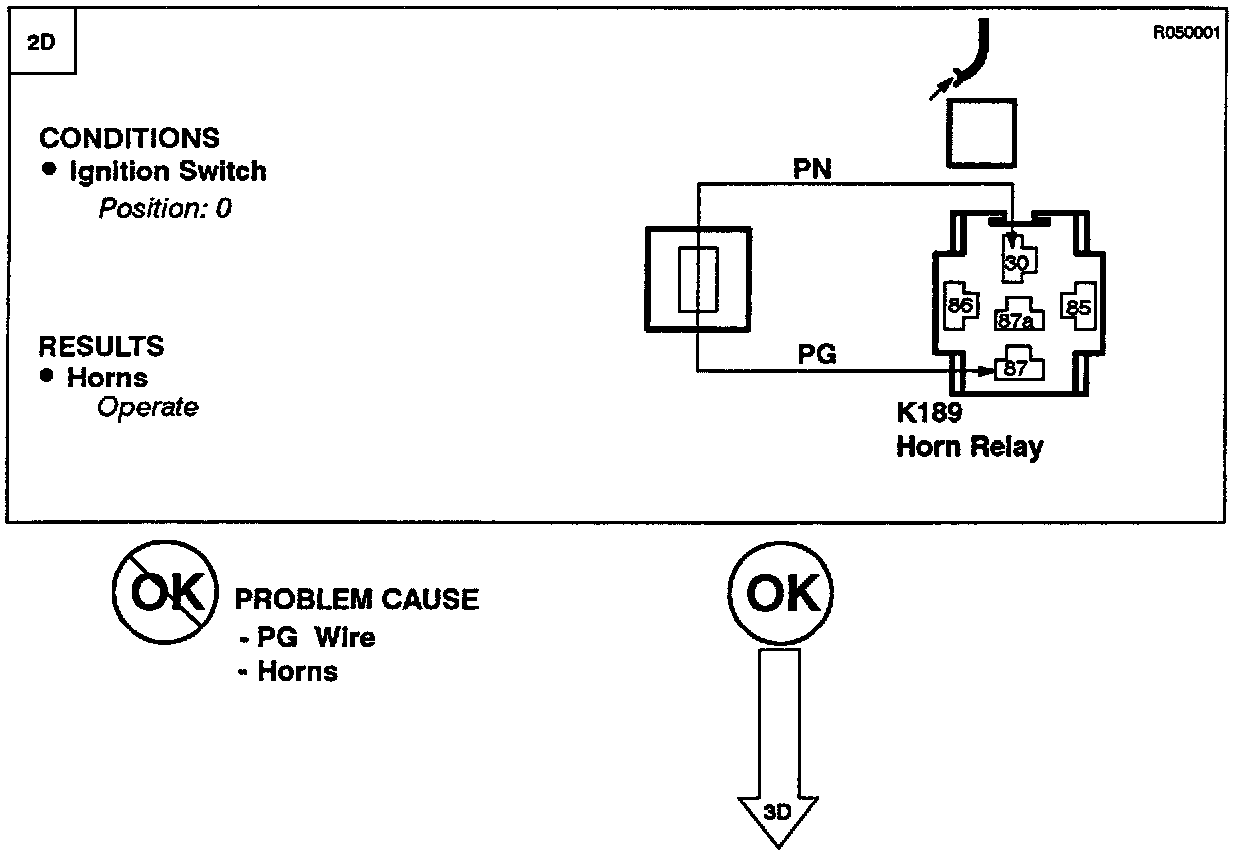 2D

R050001

CONDITIONS
• Ignition Switch
Position: 0

RESULTS
• Horns
Operate

PN

30

86

87a

85

PG

87

K189
Horn Relay

OK

PROBLEM CAUSE
- PG Wire
- Horns

OK

3D