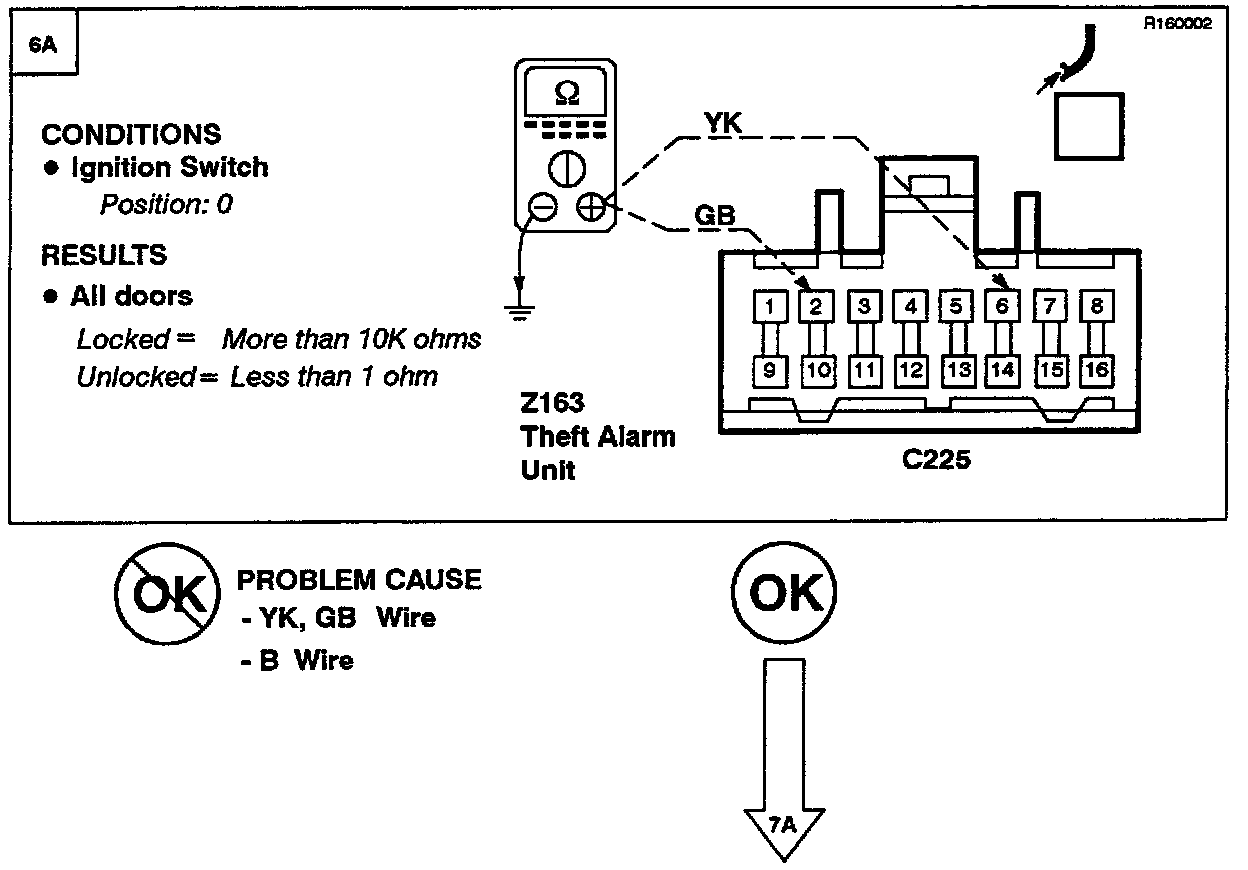 6A

R160002

CONDITIONS
● Ignition Switch
Position: 0

RESULTS
● All doors
Locked = More than 10K ohms
Unlocked = Less than 1 ohm

Ω

YK

GB

1 2 3 4 5 6 7 8
9 10 11 12 13 14 15 16

Z163
Theft Alarm
Unit

C225

OK

PROBLEM CAUSE
- YK, GB Wire
- B Wire

OK

7A