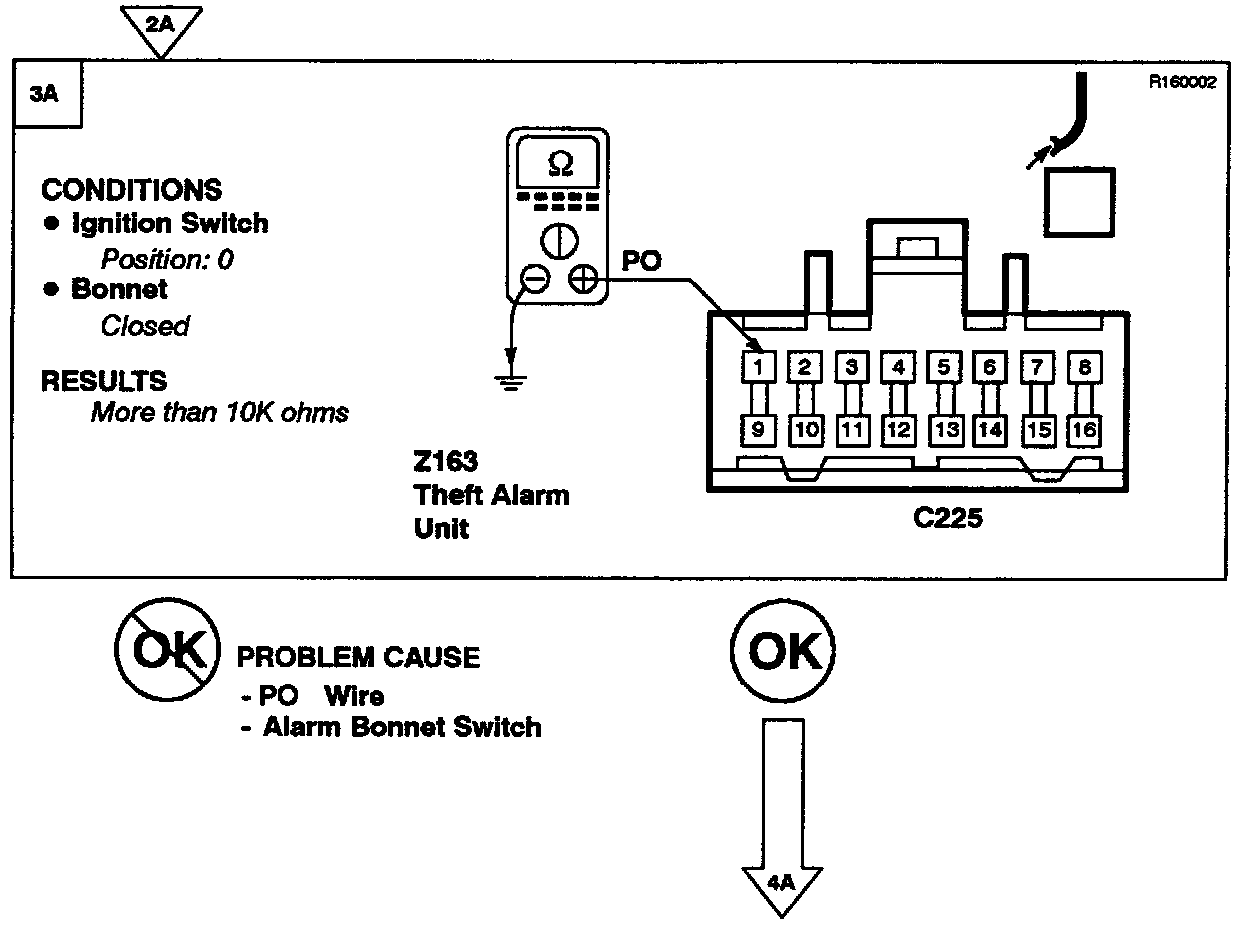 2A

3A

R160002

CONDITIONS
● Ignition Switch
Position: 0
● Bonnet
Closed

RESULTS
More than 10K ohms

Ω

PO

1 2 3 4 5 6 7 8
9 10 11 12 13 14 15 16

Z163
Theft Alarm
Unit

C225

OK

PROBLEM CAUSE
- PO Wire
- Alarm Bonnet Switch

OK

4A