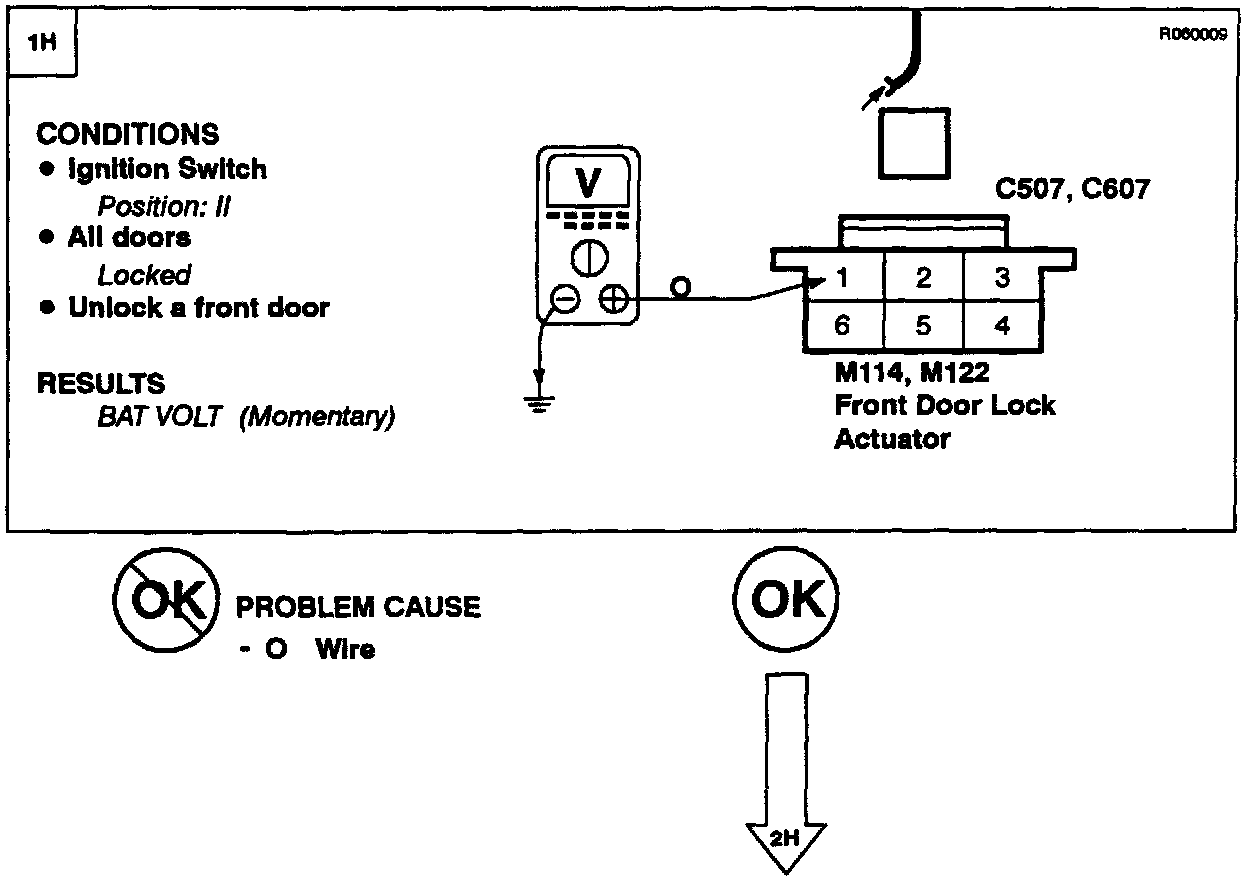 1H

R060009

CONDITIONS
● Ignition Switch
Position: II
● All doors
Locked
● Unlock a front door

RESULTS
BAT VOLT (Momentary)

V

O

C507, C607

| 1 | 2 | 3 |
|---|---|---|
| 6 | 5 | 4 |

M114, M122
Front Door Lock
Actuator

OK PROBLEM CAUSE
- O Wire

OK

2H