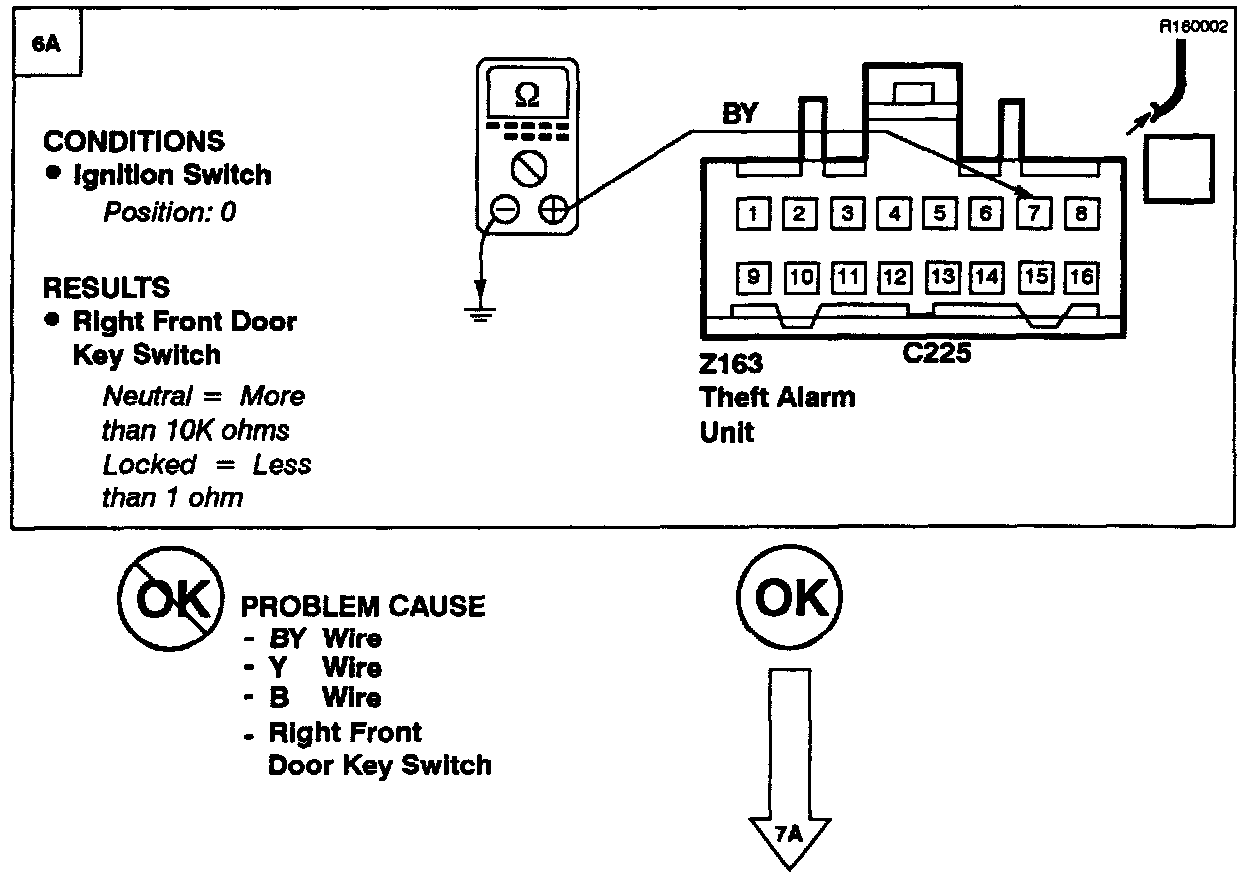 6A

R160002

CONDITIONS
• Ignition Switch
Position: 0

RESULTS
• Right Front Door Key Switch
Neutral = More than 10K ohms
Locked = Less than 1 ohm

Ω

BY

1 2 3 4 5 6 7 8
9 10 11 12 13 14 15 16

Z163
Theft Alarm
Unit

C225

OK

PROBLEM CAUSE
- BY Wire
- Y Wire
- B Wire
- Right Front Door Key Switch

OK

7A