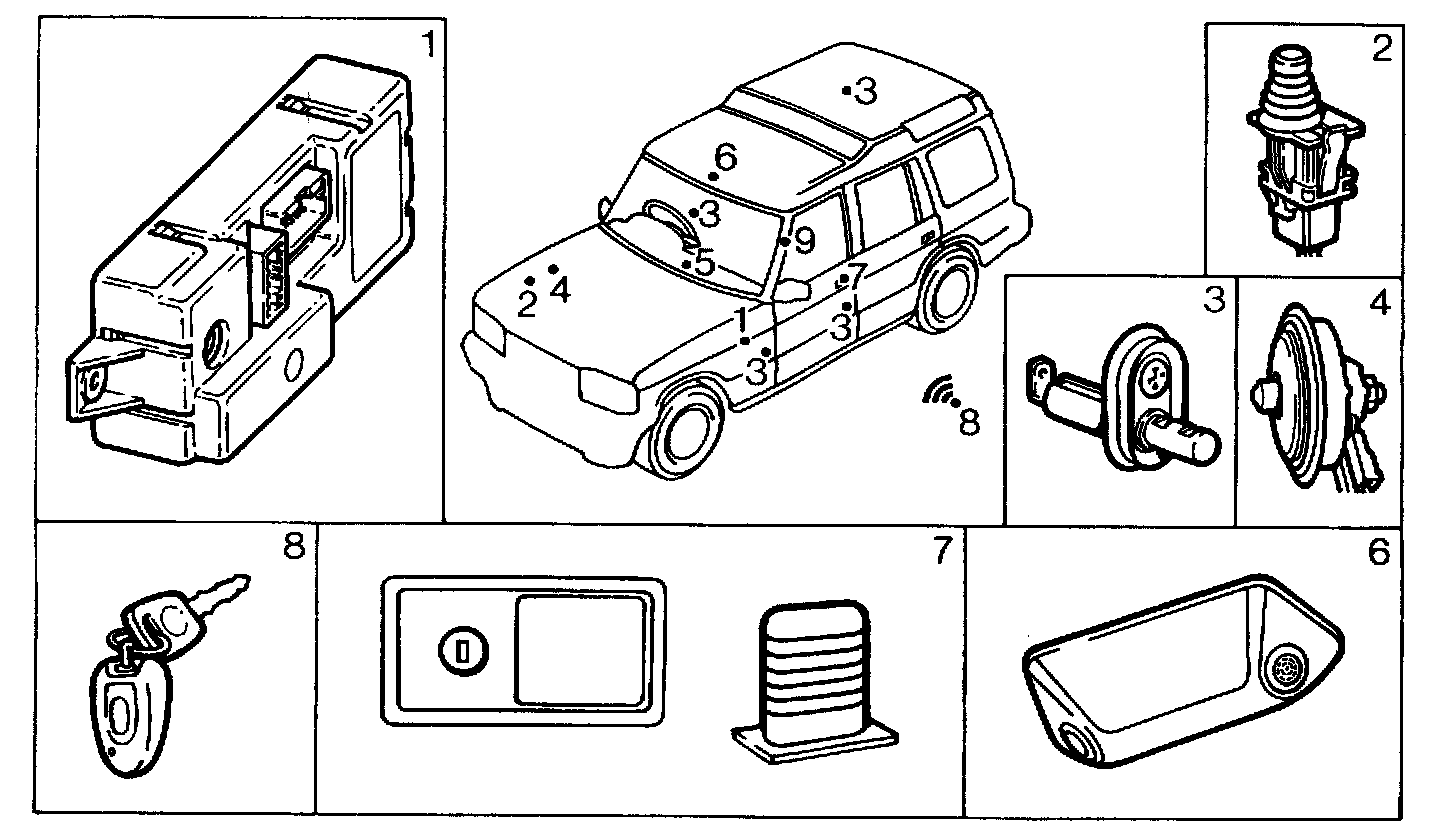 1
3
6
3
9
5
2 4
7
1
3
3
8
2
3
4
8
7
6