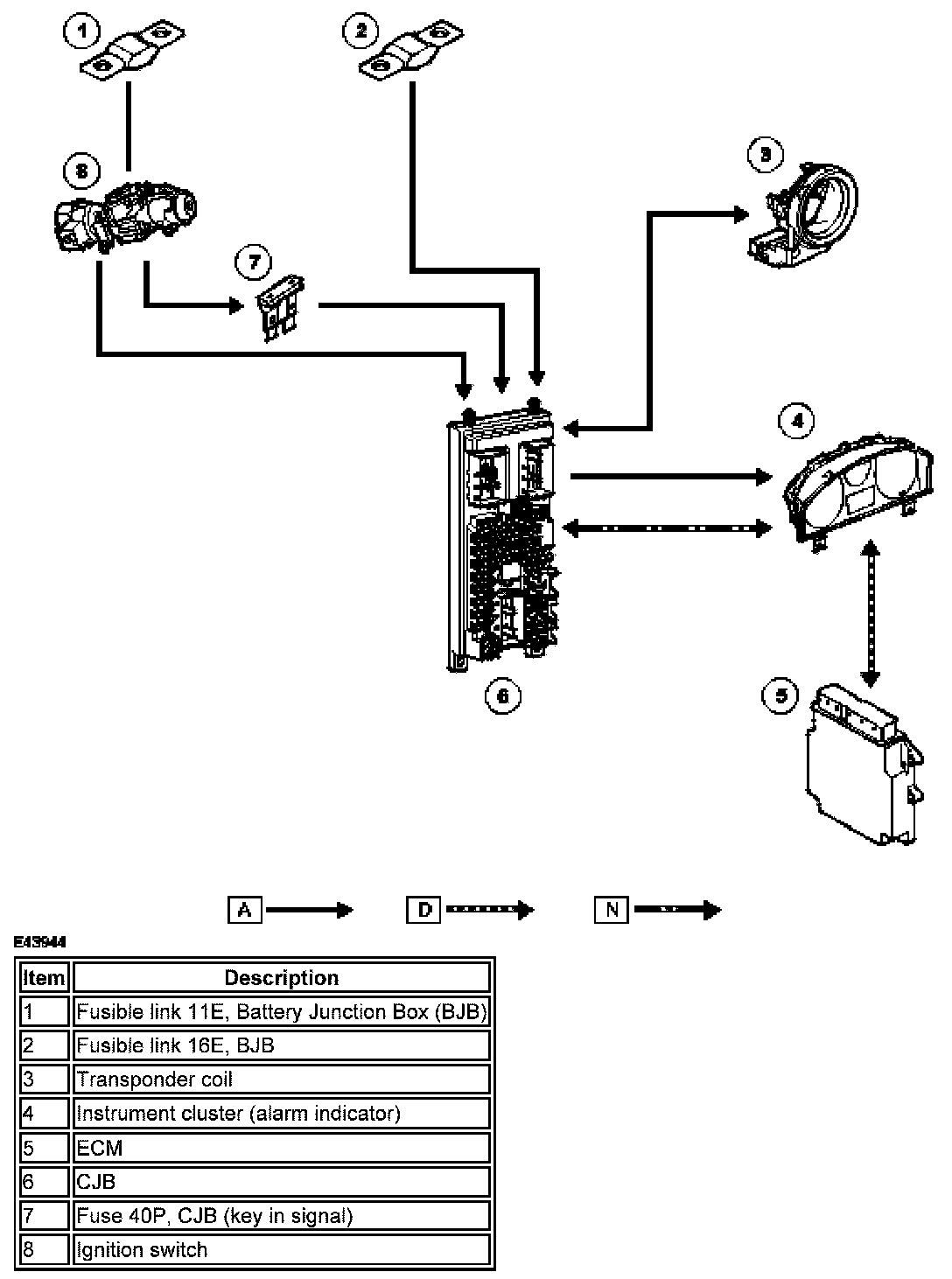 1
2
8
3
7
4
6
5

A D N

E43944

| Item | Description |
|---|---|
| 1 | Fusible link 11E, Battery Junction Box (BJB) |
| 2 | Fusible link 16E, BJB |
| 3 | Transponder coil |
| 4 | Instrument cluster (alarm indicator) |
| 5 | ECM |
| 6 | CJB |
| 7 | Fuse 40P, CJB (key in signal) |
| 8 | Ignition switch |