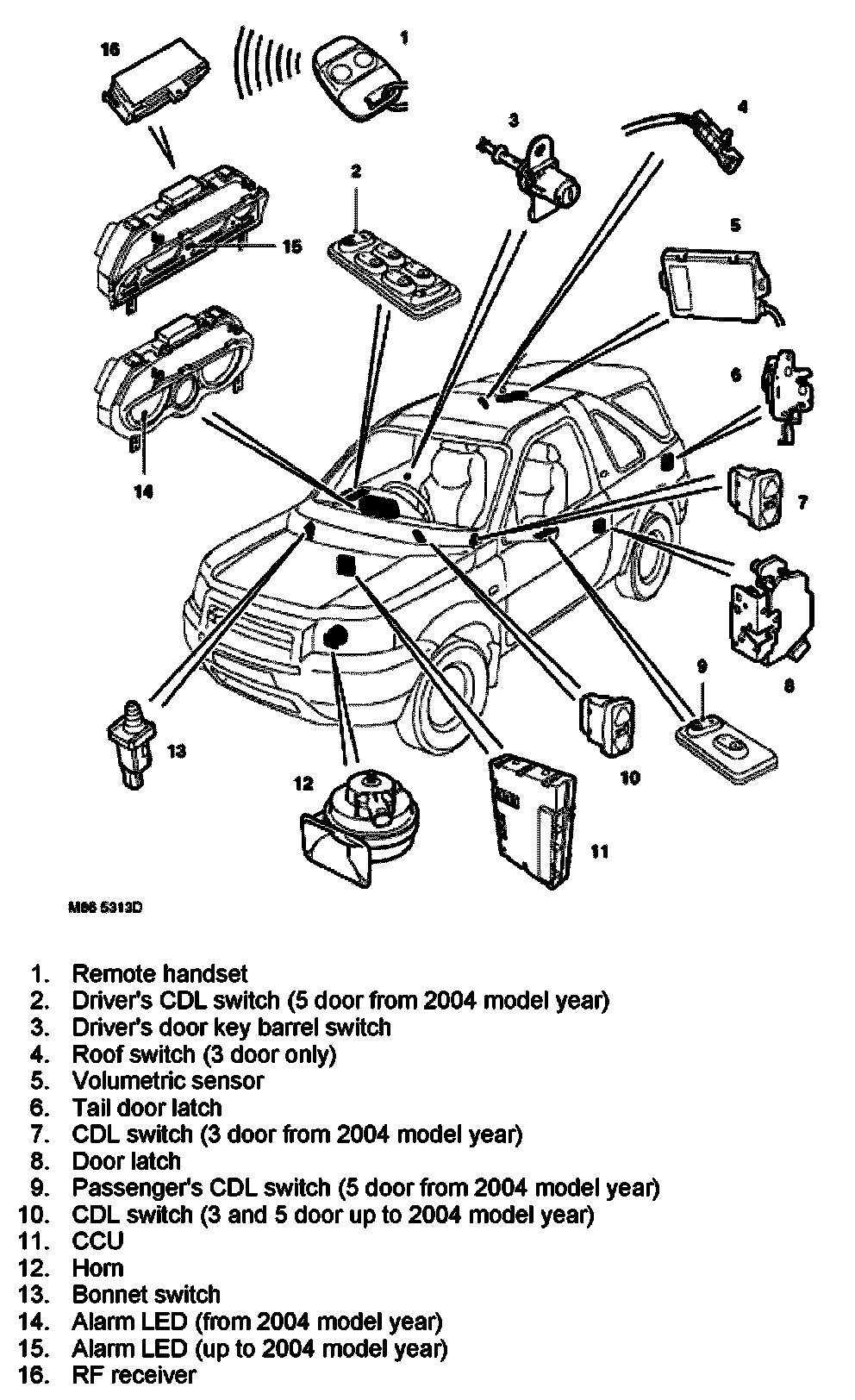 16
1
3
4
2
5
15
6
14
7
8
9
13
10
12
11

M86 5313D

1. Remote handset
2. Driver's CDL switch (5 door from 2004 model year)
3. Driver's door key barrel switch
4. Roof switch (3 door only)
5. Volumetric sensor
6. Tail door latch
7. CDL switch (3 door from 2004 model year)
8. Door latch
9. Passenger's CDL switch (5 door from 2004 model year)
10. CDL switch (3 and 5 door up to 2004 model year)
11. CCU
12. Horn
13. Bonnet switch
14. Alarm LED (from 2004 model year)
15. Alarm LED (up to 2004 model year)
16. RF receiver