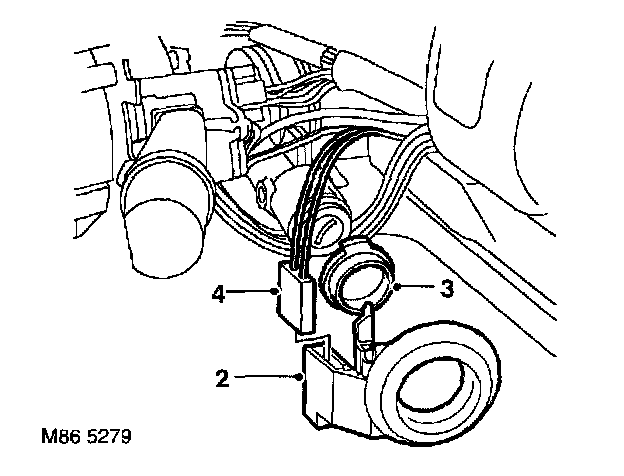 4
3
2
M86 5279