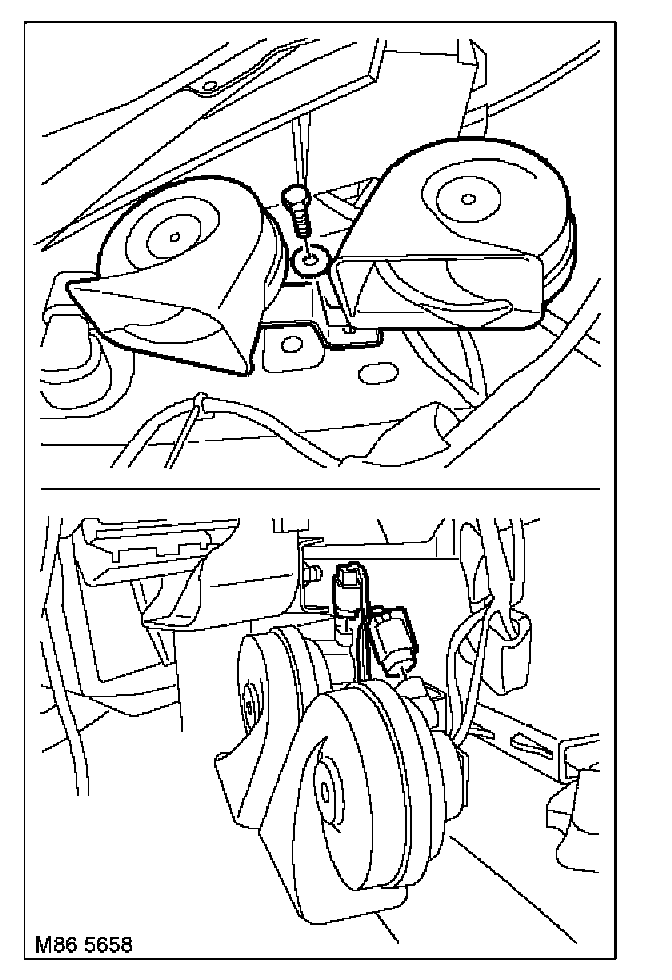 M86 5658