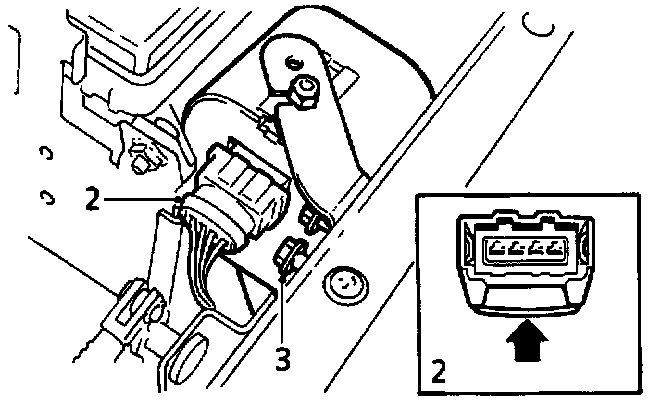 2

3

2