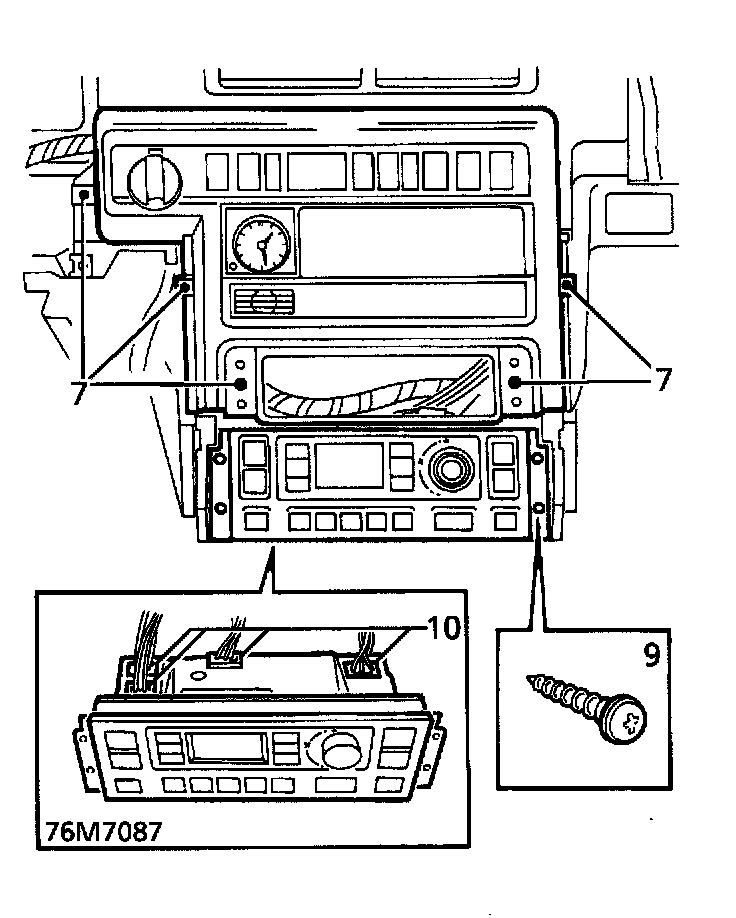 7
7
10
9
76M7087