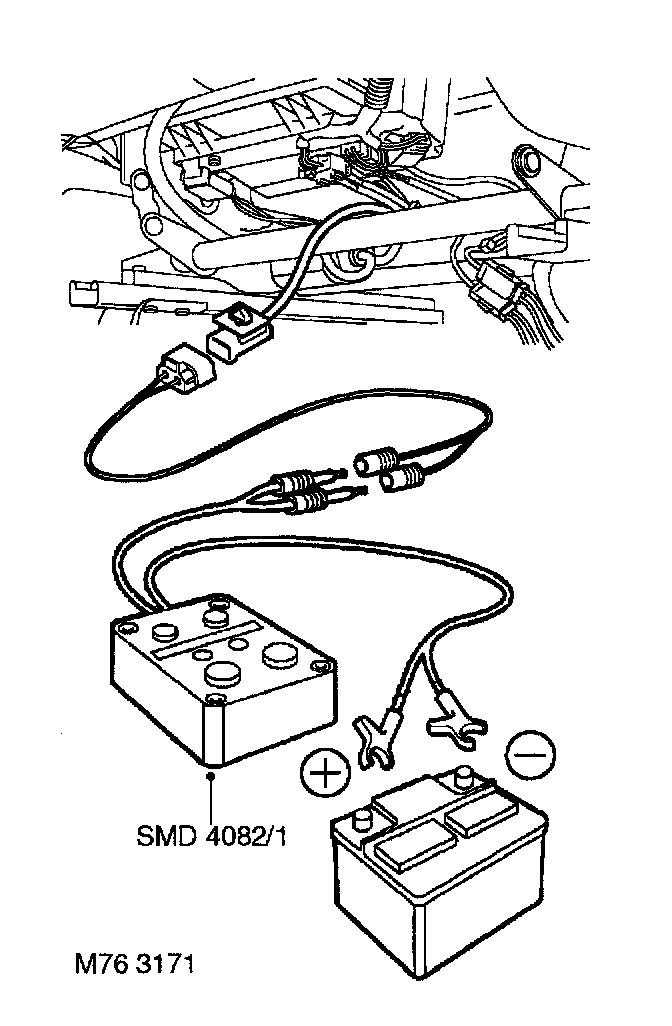 +

−

SMD 4082/1

M76 3171