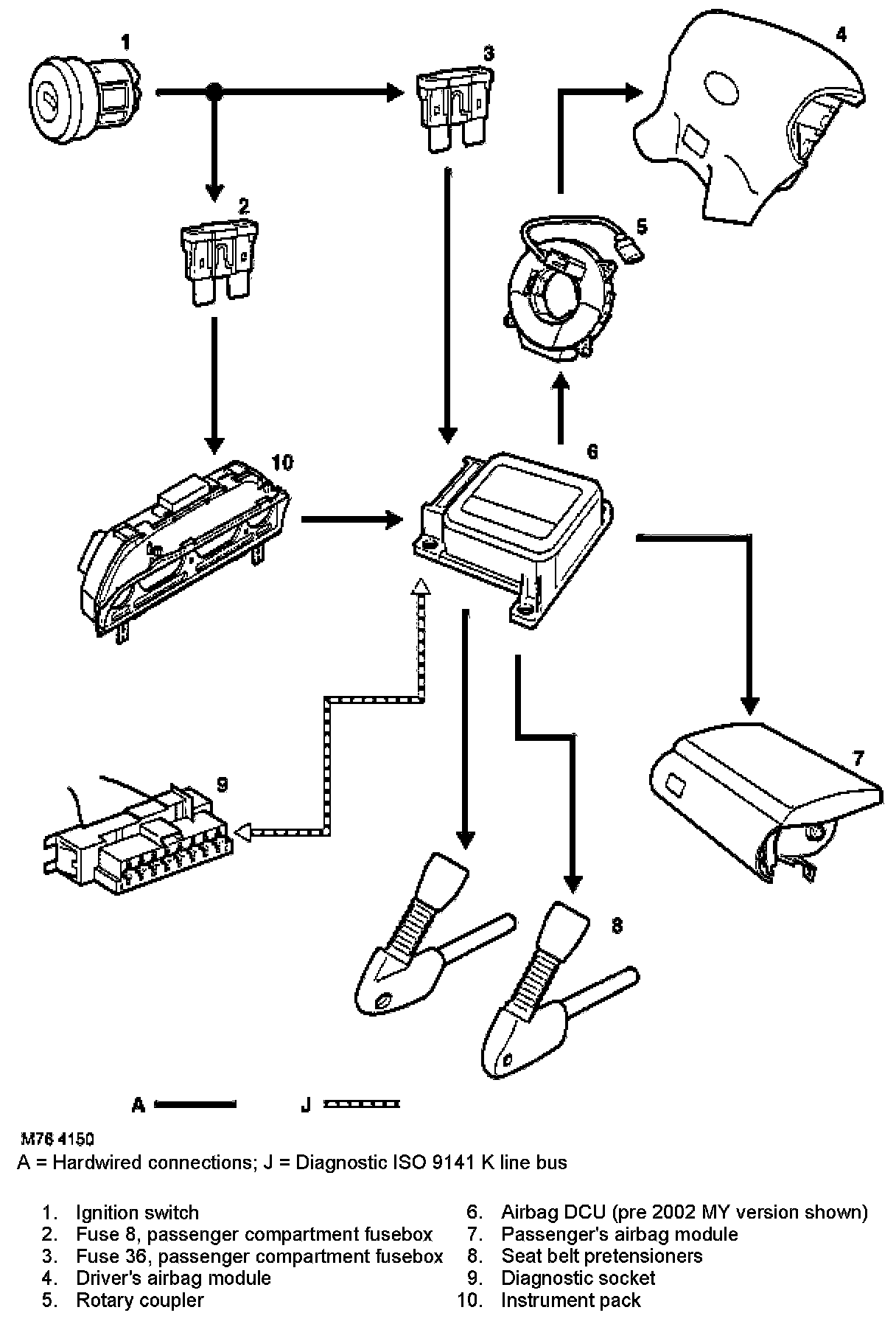 1
3
4
2
5
10
6
9
7
8
A
J

M76 4150
A = Hardwired connections; J = Diagnostic ISO 9141 K line bus

1. Ignition switch
2. Fuse 8, passenger compartment fusebox
3. Fuse 36, passenger compartment fusebox
4. Driver's airbag module
5. Rotary coupler
6. Airbag DCU (pre 2002 MY version shown)
7. Passenger's airbag module
8. Seat belt pretensioners
9. Diagnostic socket
10. Instrument pack