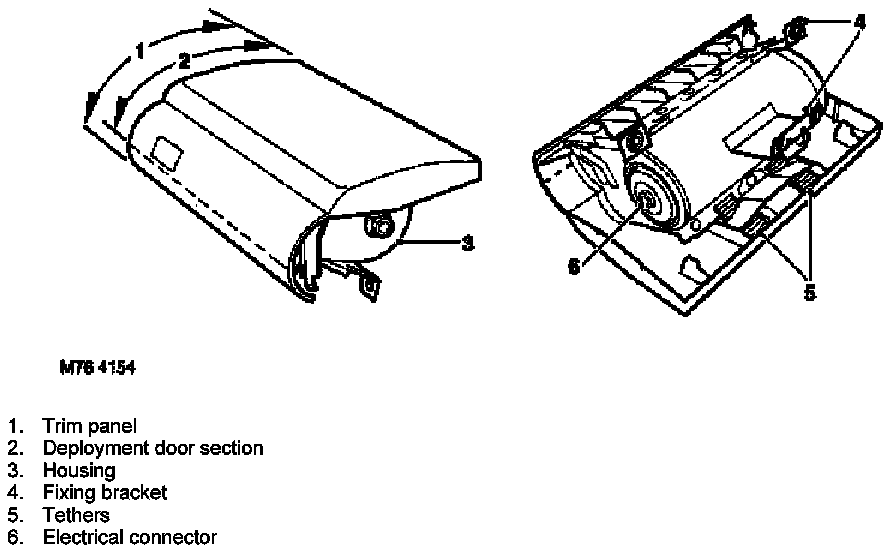 1
2
3
4
6
5

M76 4154

1. Trim panel
2. Deployment door section
3. Housing
4. Fixing bracket
5. Tethers
6. Electrical connector