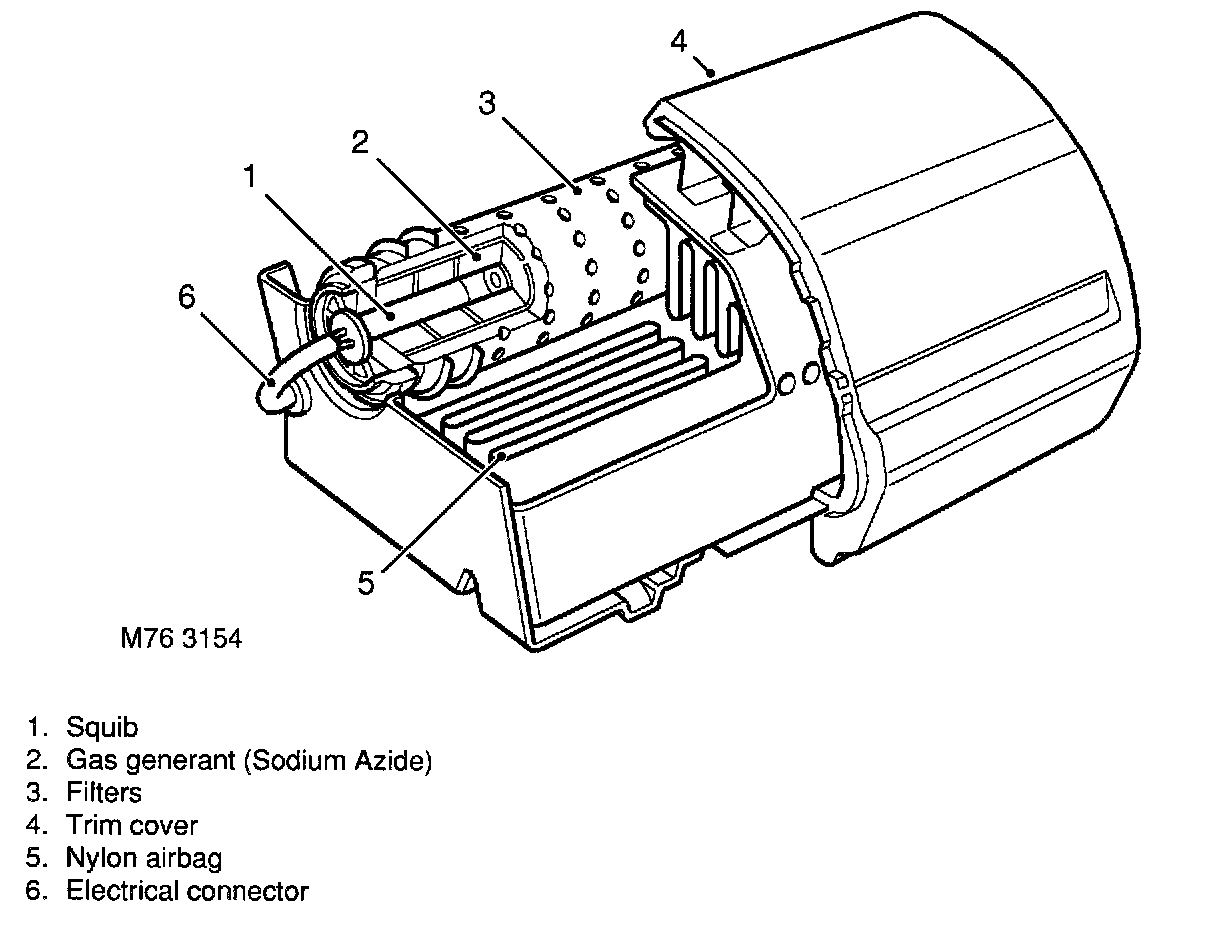 4
3
2
1
6
5
M76 3154

1. Squib
2. Gas generant (Sodium Azide)
3. Filters
4. Trim cover
5. Nylon airbag
6. Electrical connector