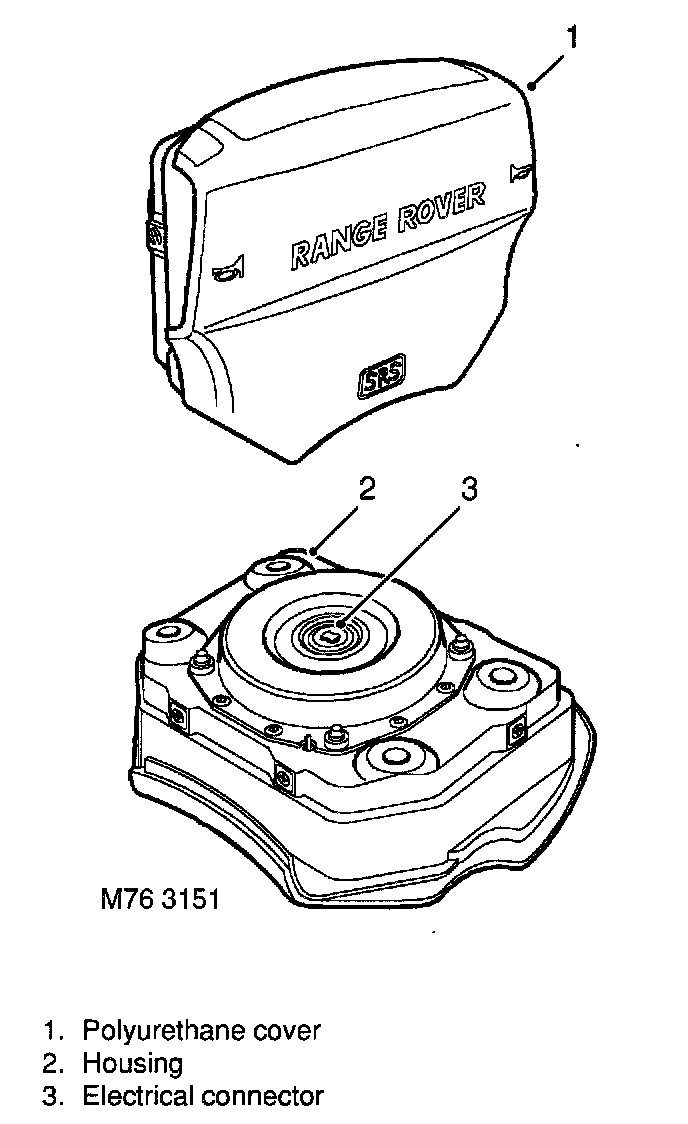 1

RANGE ROVER

SRS

2

3

M76 3151

1. Polyurethane cover
2. Housing
3. Electrical connector