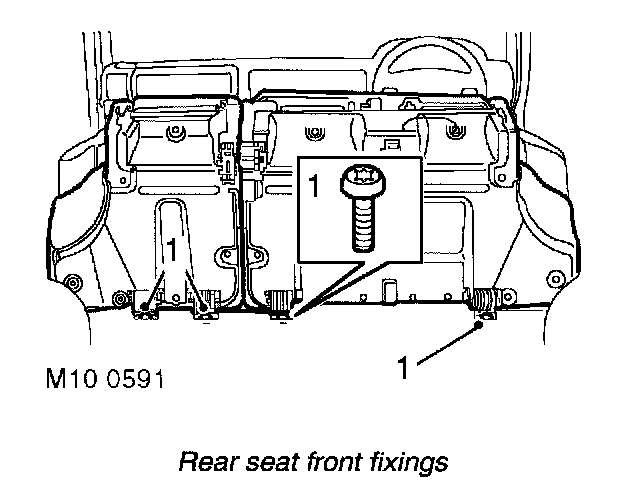 1

1

1

M10 0591

Rear seat front fixings