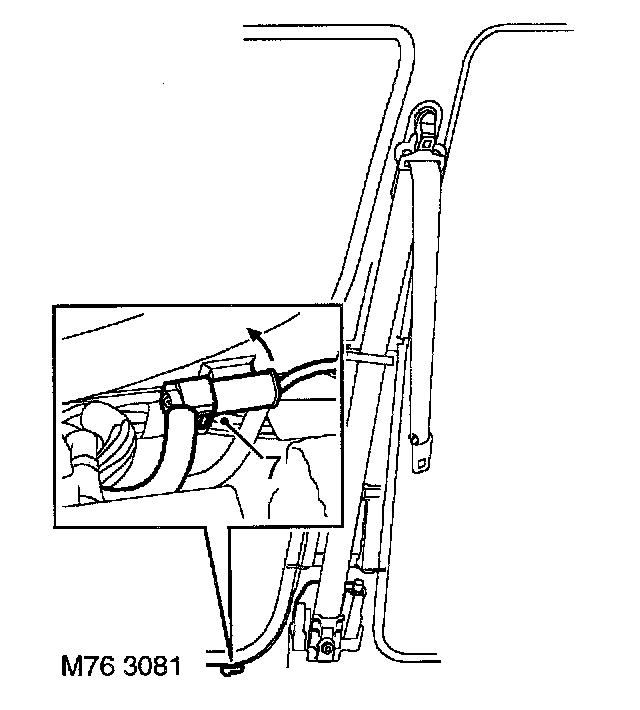 7

M76 3081