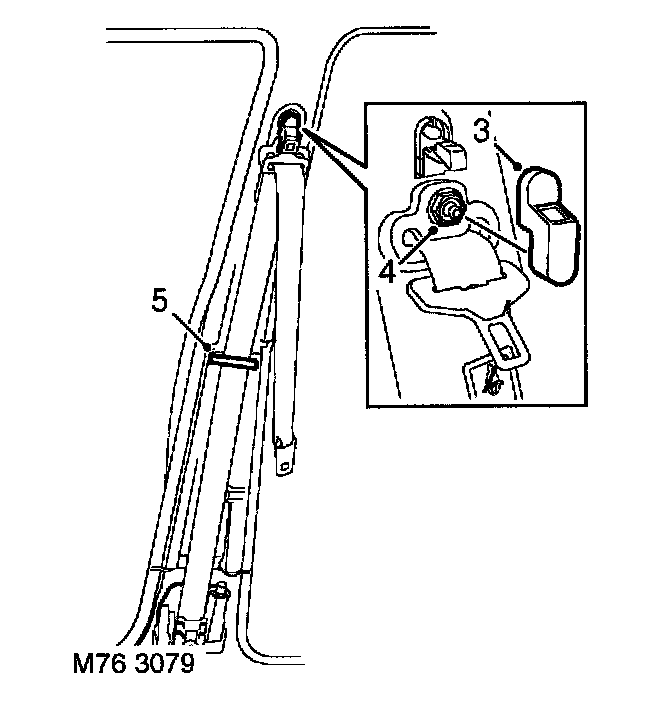 3
4
5
M76 3079