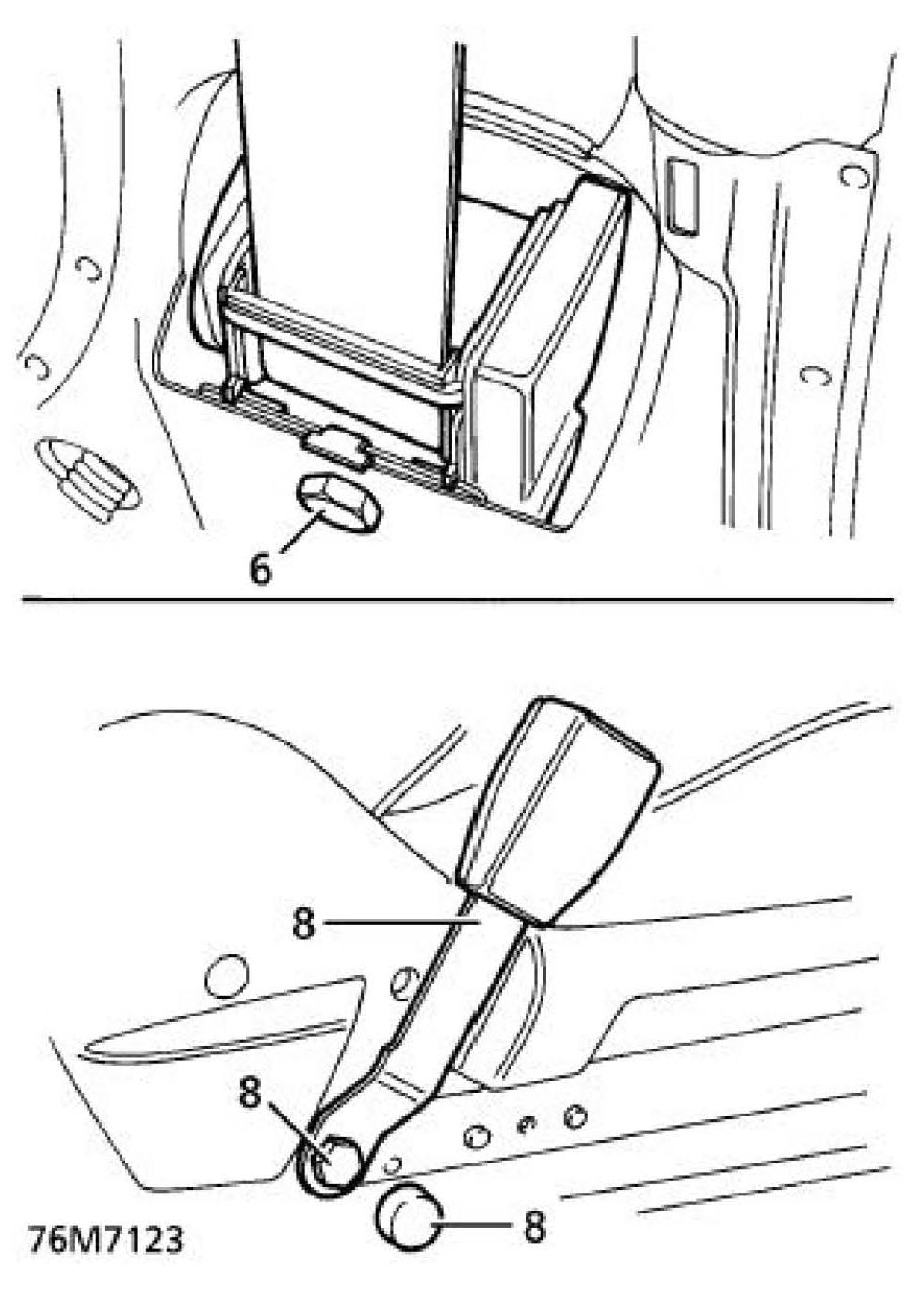 6

8

8

8

76M7123