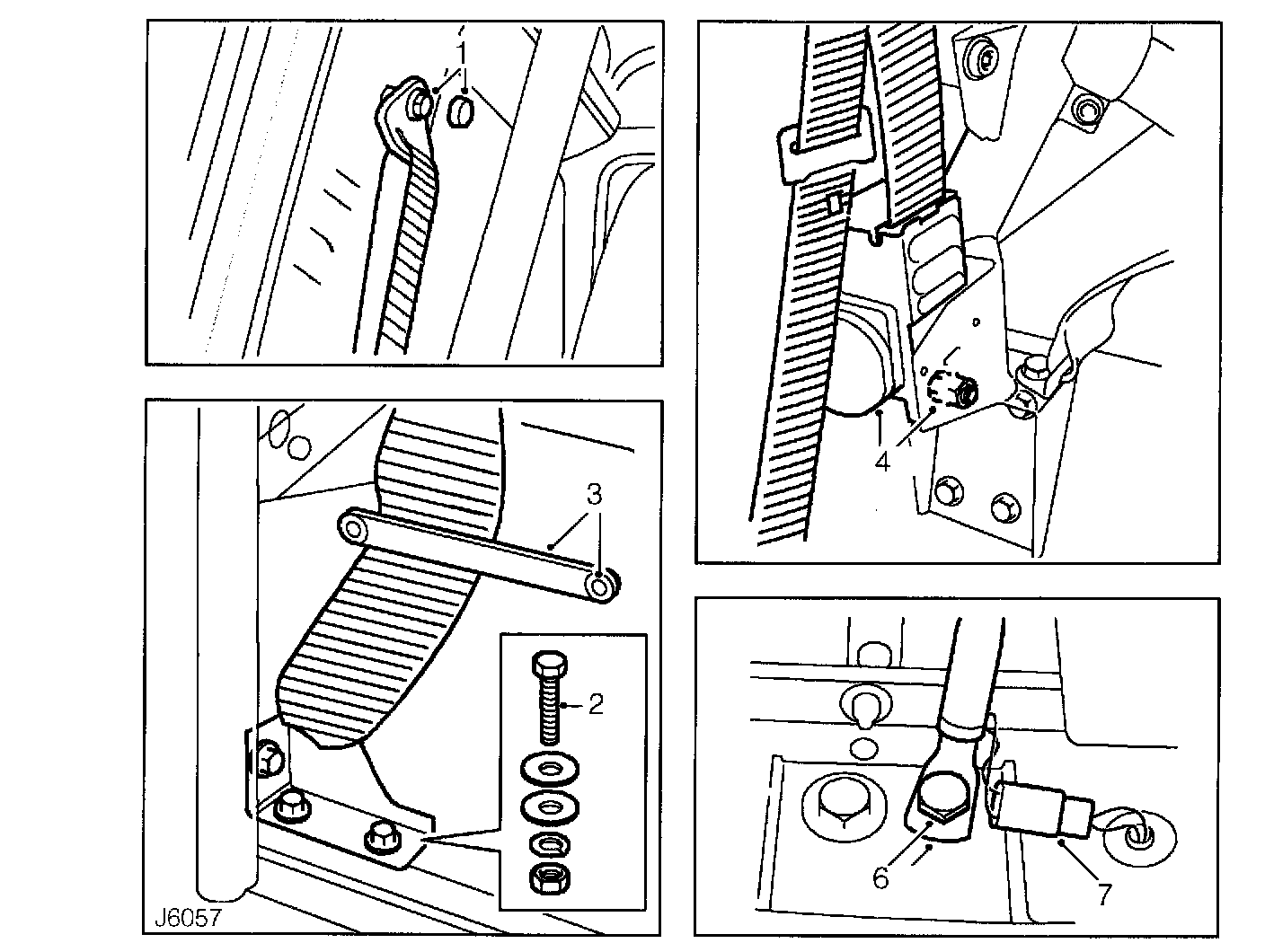 1

3

2

J6057

4

6

7