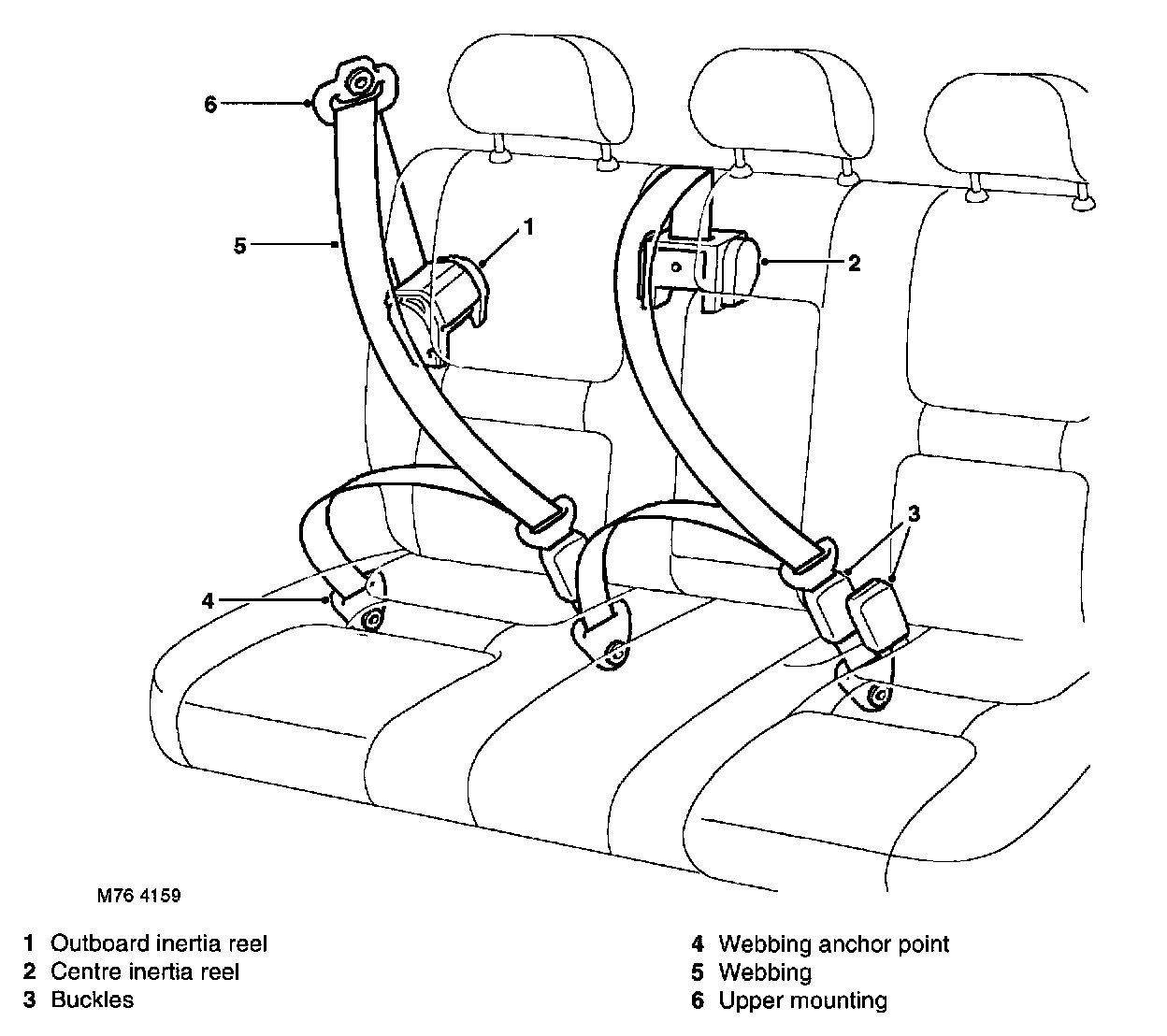 6
5
1
2
3
4

M76 4159

1 Outboard inertia reel
2 Centre inertia reel
3 Buckles

4 Webbing anchor point
5 Webbing
6 Upper mounting