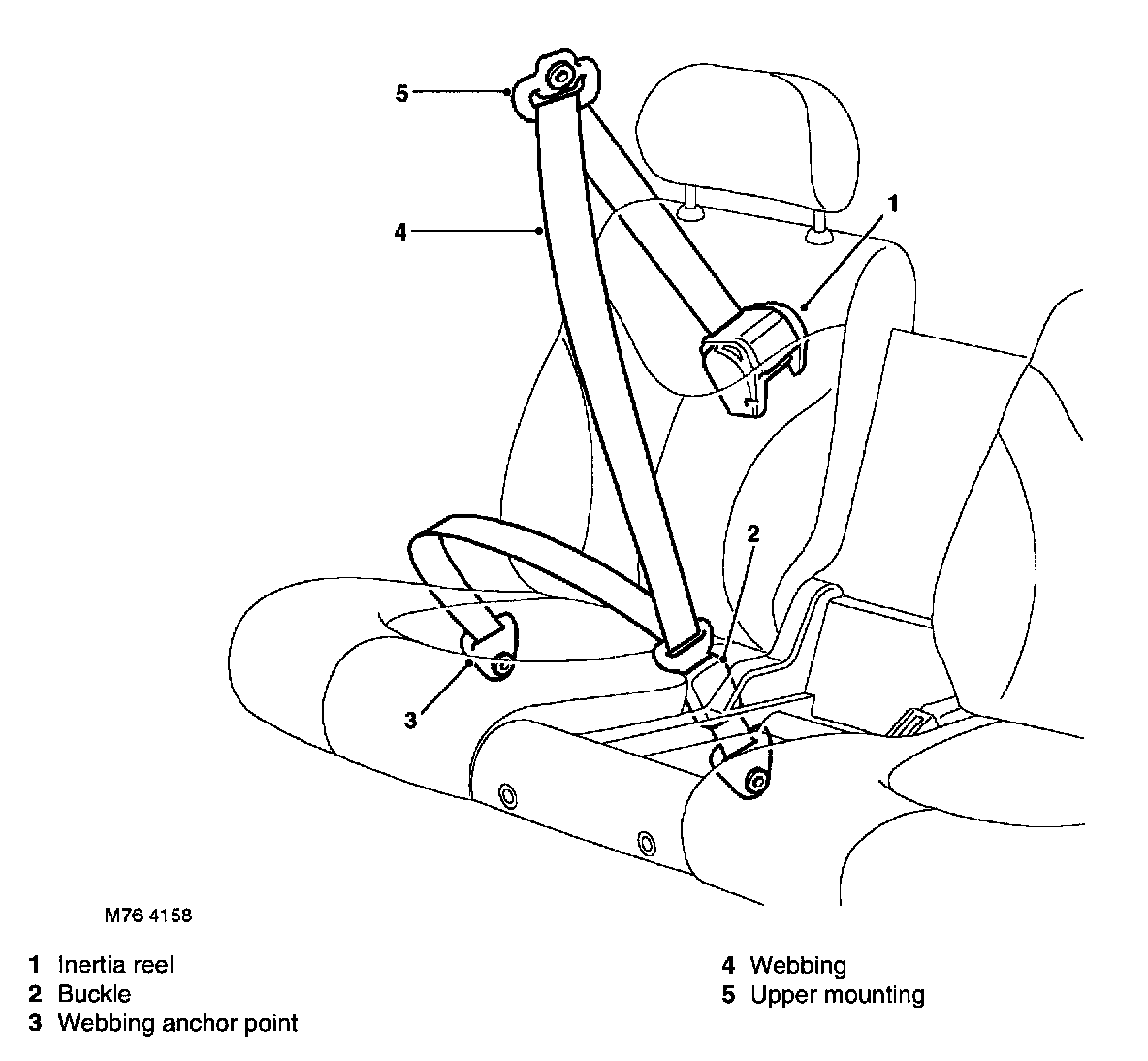 5
4
1
2
3

M76 4158

1 Inertia reel
2 Buckle
3 Webbing anchor point

4 Webbing
5 Upper mounting