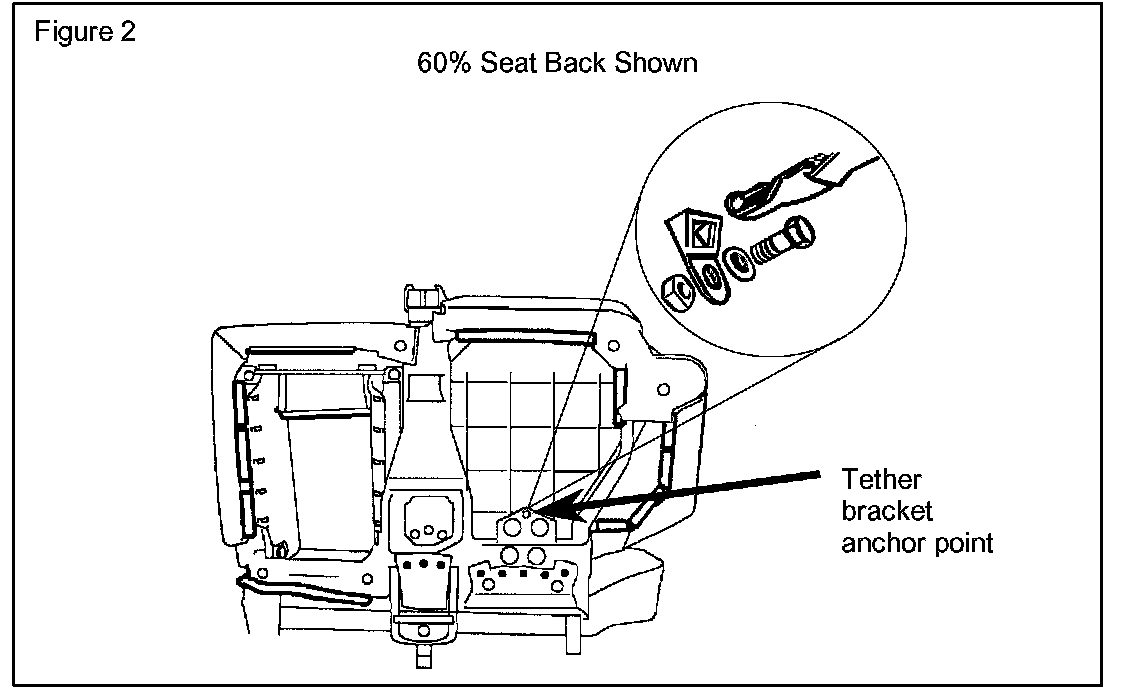 Figure 2

60% Seat Back Shown

Tether bracket anchor point