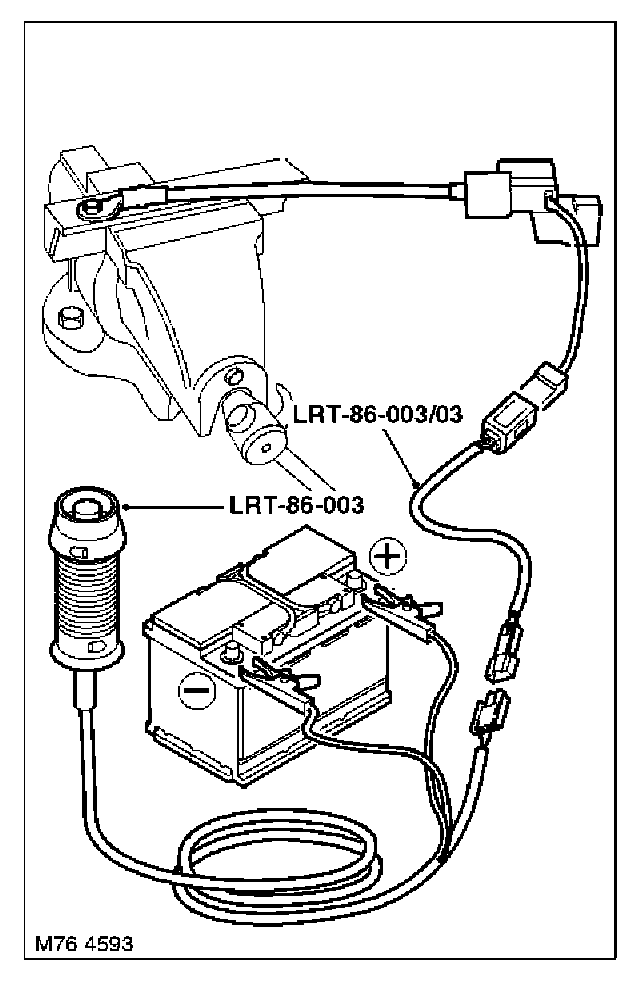 LRT-86-003/03

LRT-86-003

+

−

M76 4593