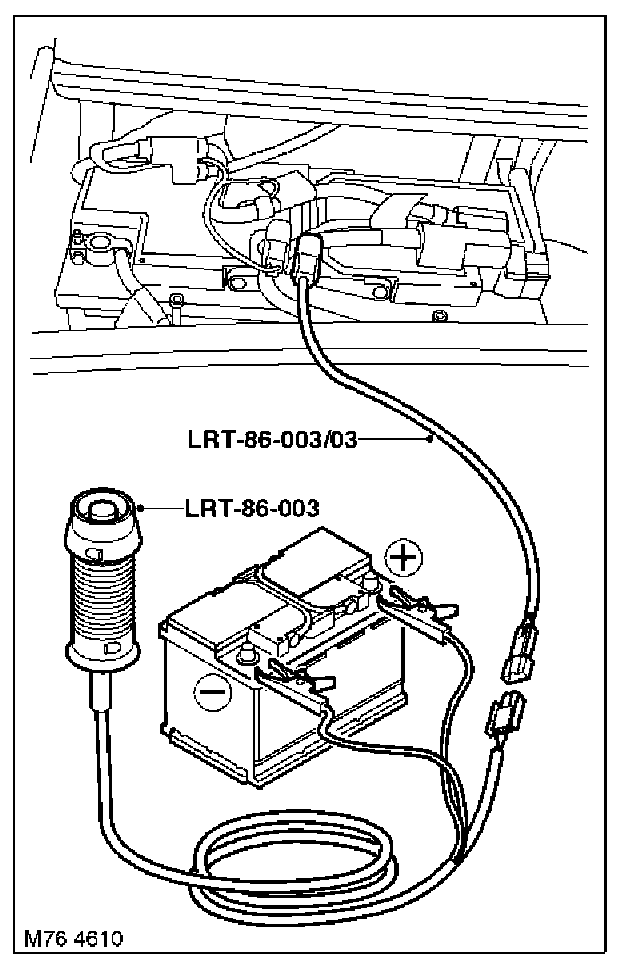 LRT-86-003/03

LRT-86-003

+

−

M76 4610