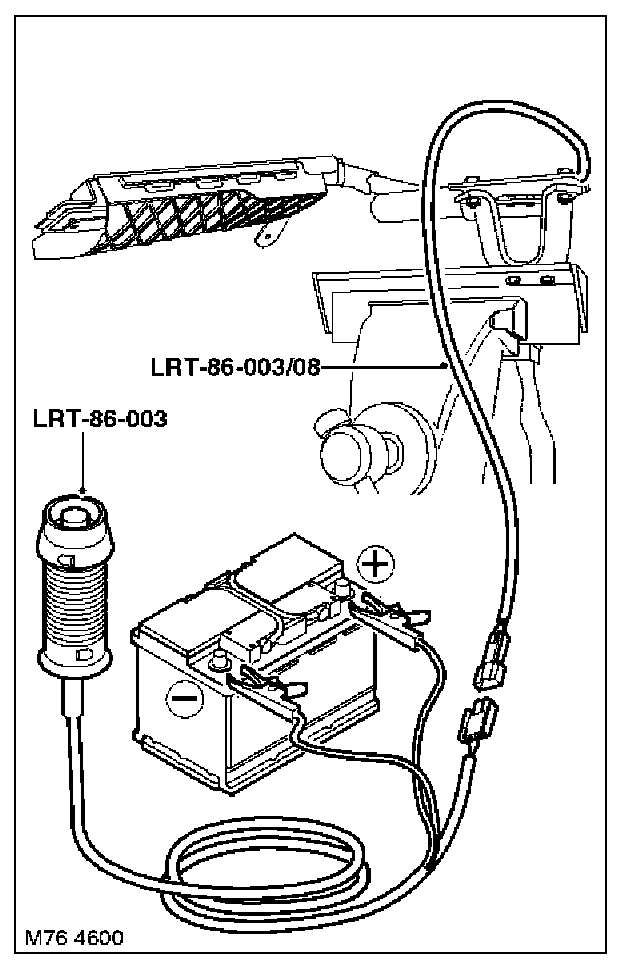 LRT-86-003/08

LRT-86-003

+

−

M76 4600