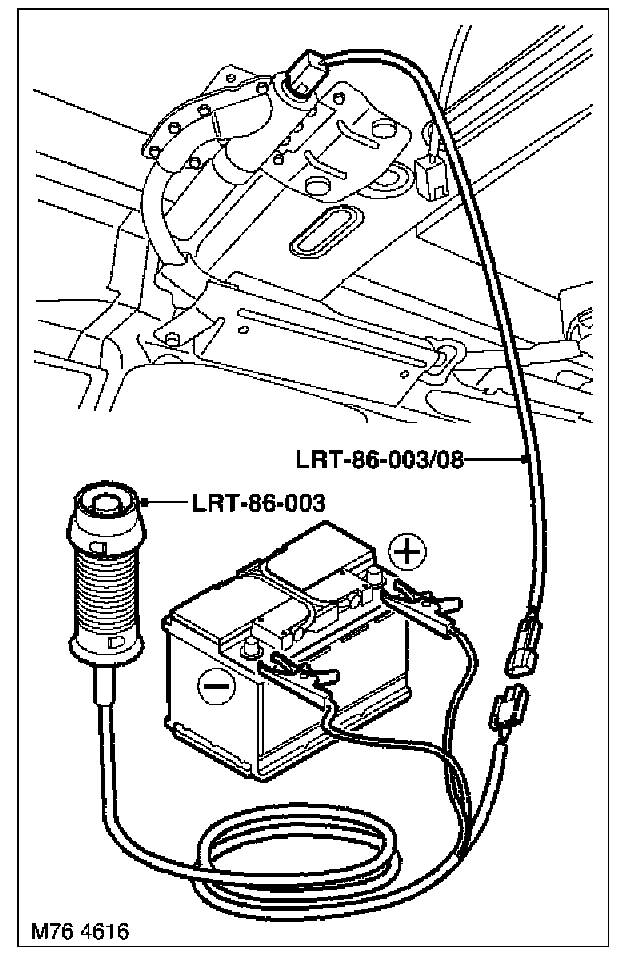 LRT-86-003/08

LRT-86-003

+

−

M76 4616