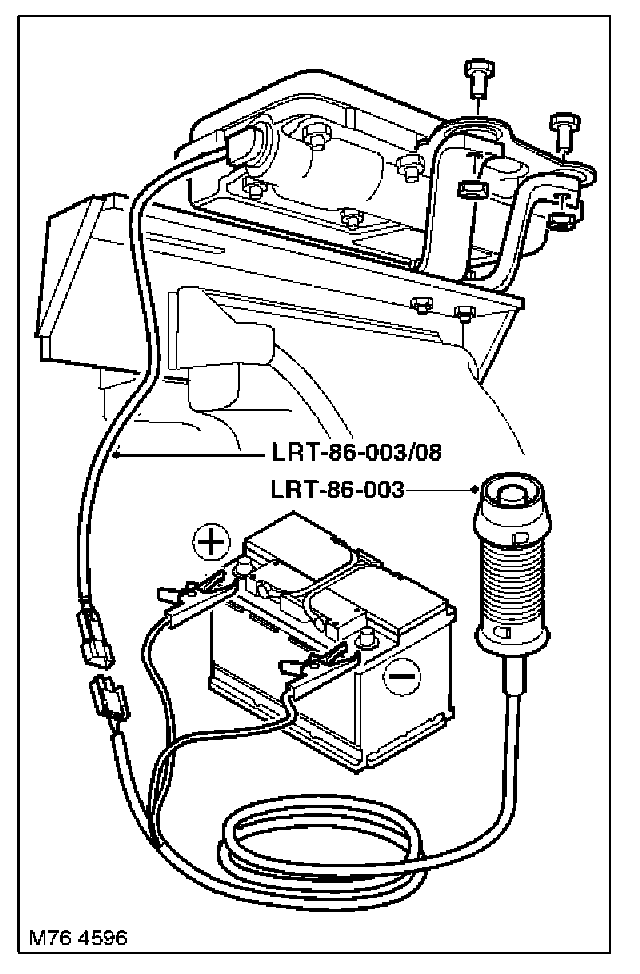 LRT-86-003/08

LRT-86-003

+

−

M76 4596