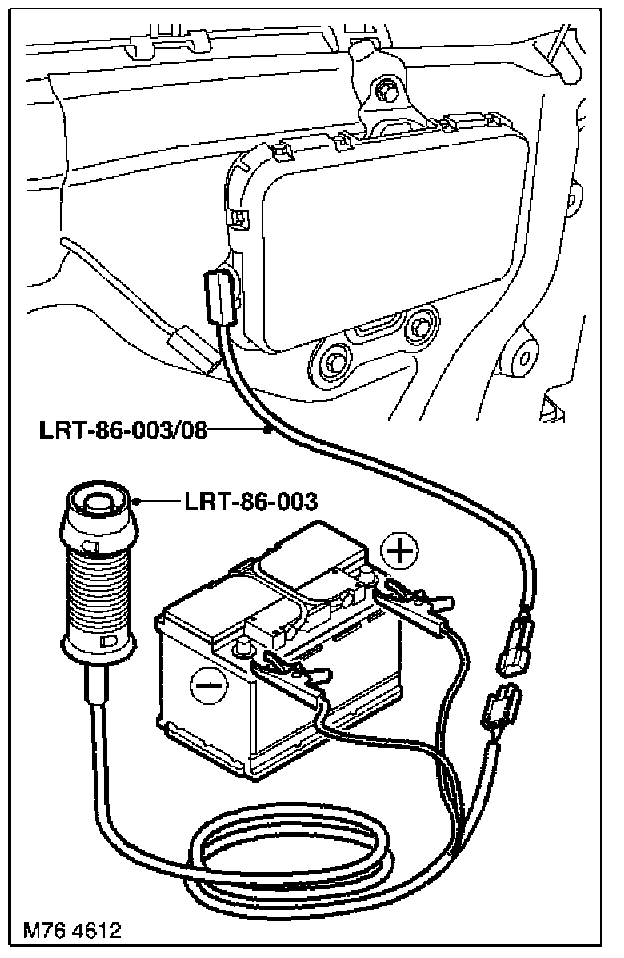 LRT-86-003/08

LRT-86-003

+

−

M76 4612