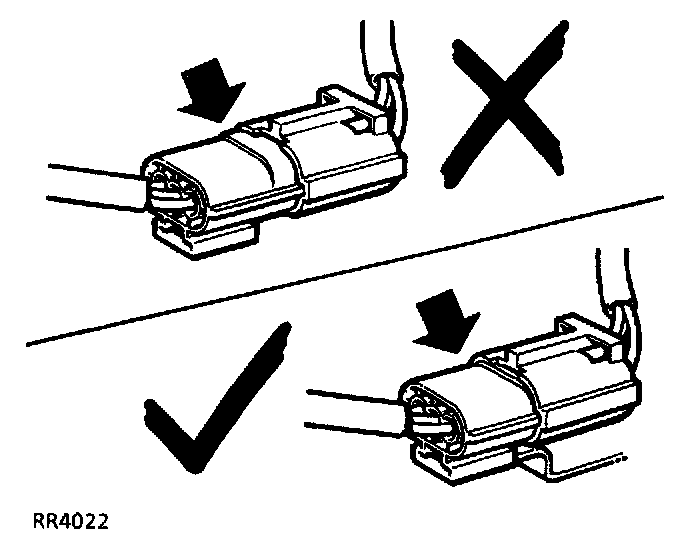 RR4022