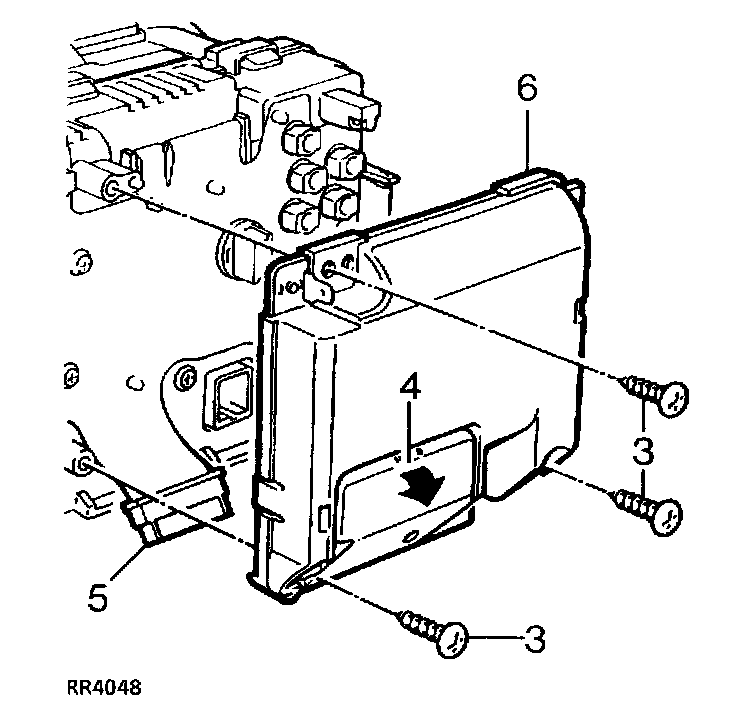 6
4
3
5
3
RR4048