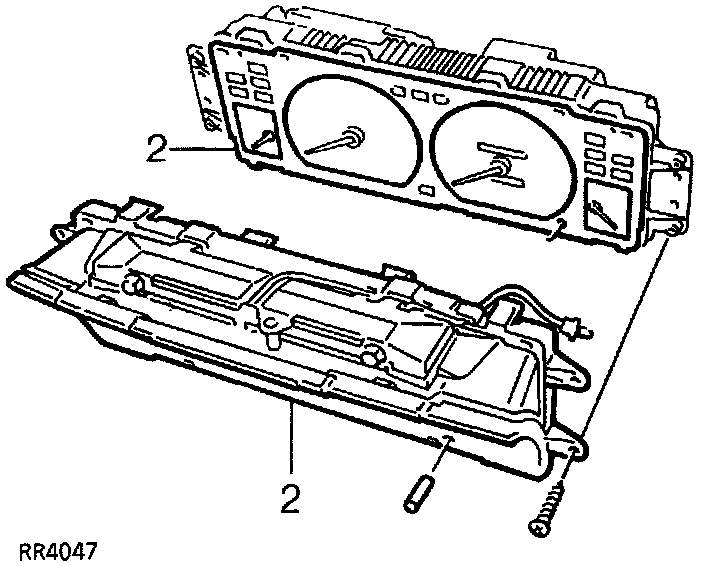 2

2

RR4047