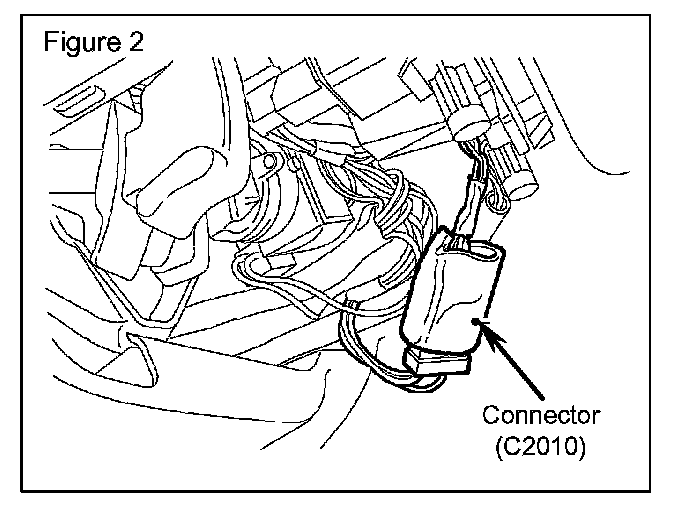 Figure 2

Connector (C2010)