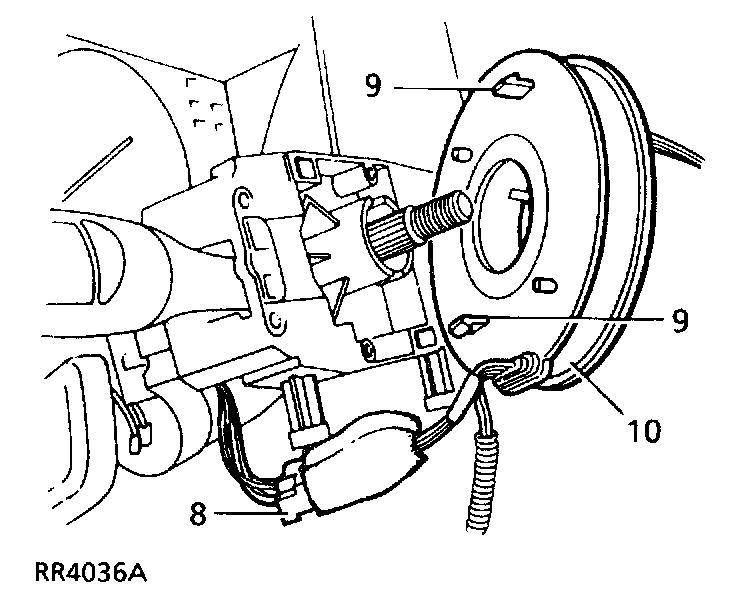 9
9
10
8
RR4036A