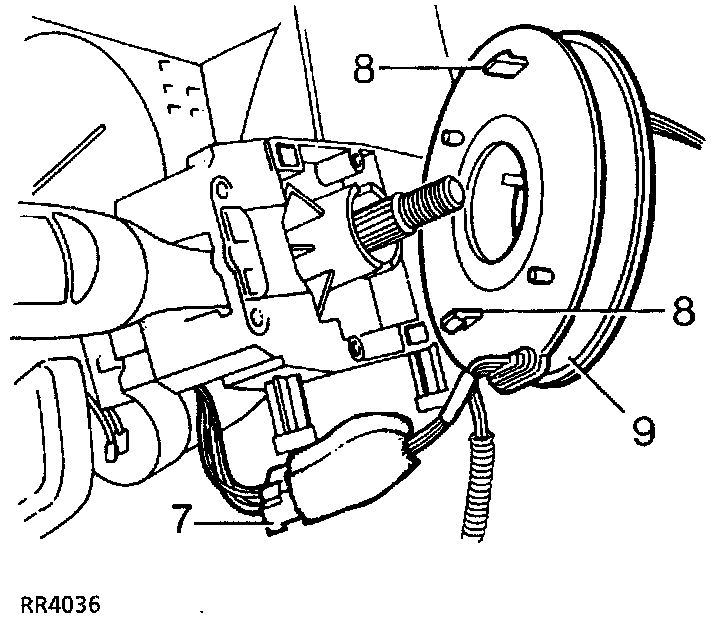 8
8
9
7
RR4036