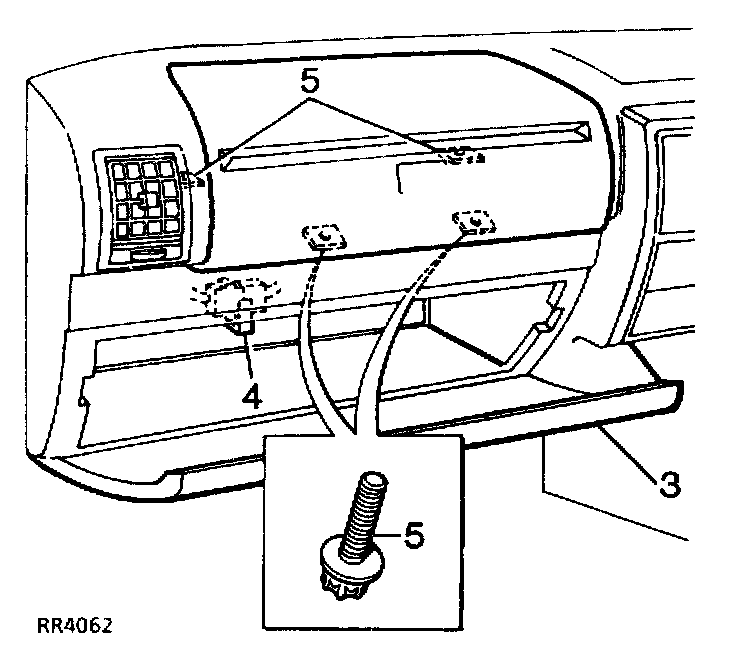 5
4
3
5
RR4062