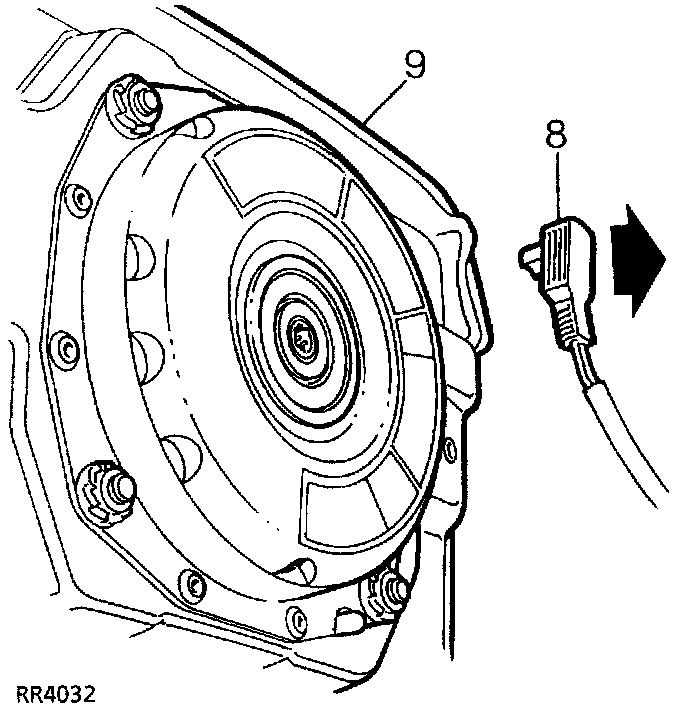 9
8
RR4032