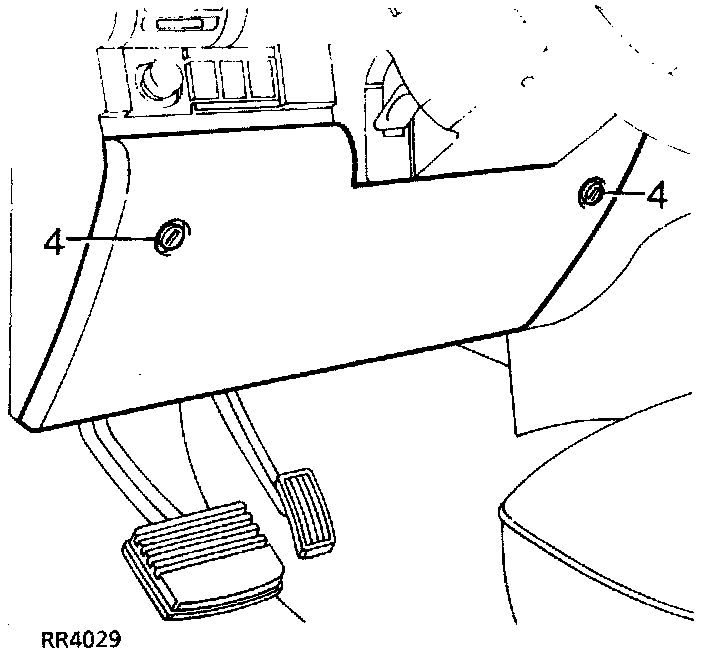 4
4
RR4029